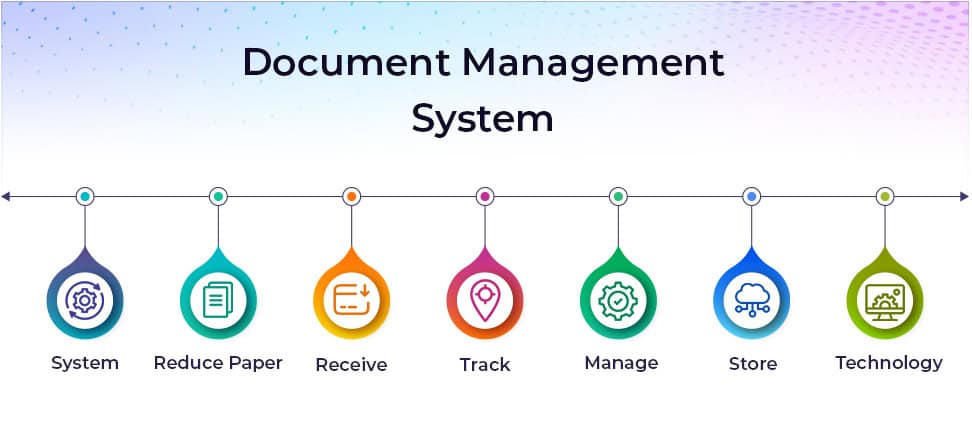 Document Management System

System

Reduce Paper

Receive

Track

Manage

Store

Technology