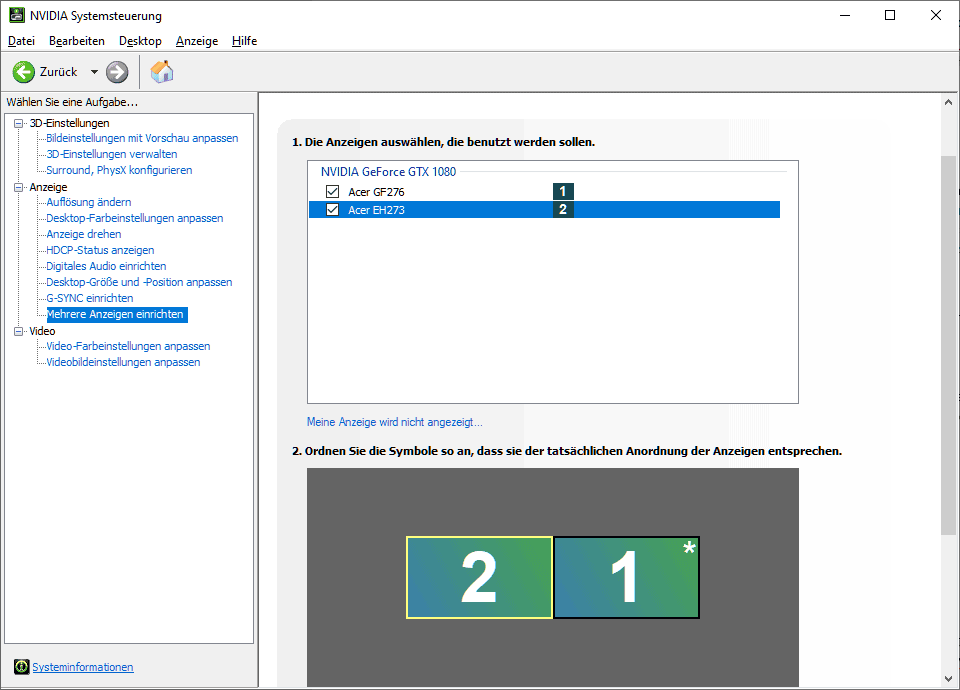 NVIDIA Systemsteuerung

Datei Bearbeiten Desktop Anzeige Hilfe

Zurück

Wählen Sie eine Aufgabe...

3D-Einstellungen
Bildeinstellungen mit Vorschau anpassen
3D-Einstellungen verwalten
Surround, PhysX konfigurieren
Anzeige
Auflösung ändern
Desktop-Farbeinstellungen anpassen
Anzeige drehen
HDCP-Status anzeigen
Digitales Audio einrichten
Desktop-Größe und -Position anpassen
G-SYNC einrichten
Mehrere Anzeigen einrichten
Video
Video-Farbeinstellungen anpassen
Videobildeinstellungen anpassen

Systeminformationen

1. Die Anzeigen auswählen, die benutzt werden sollen.

NVIDIA GeForce GTX 1080
Acer GF276 1
Acer EH273 2

Meine Anzeige wird nicht angezeigt...

2. Ordnen Sie die Symbole so an, dass sie der tatsächlichen Anordnung der Anzeigen entsprechen.

2 1 *