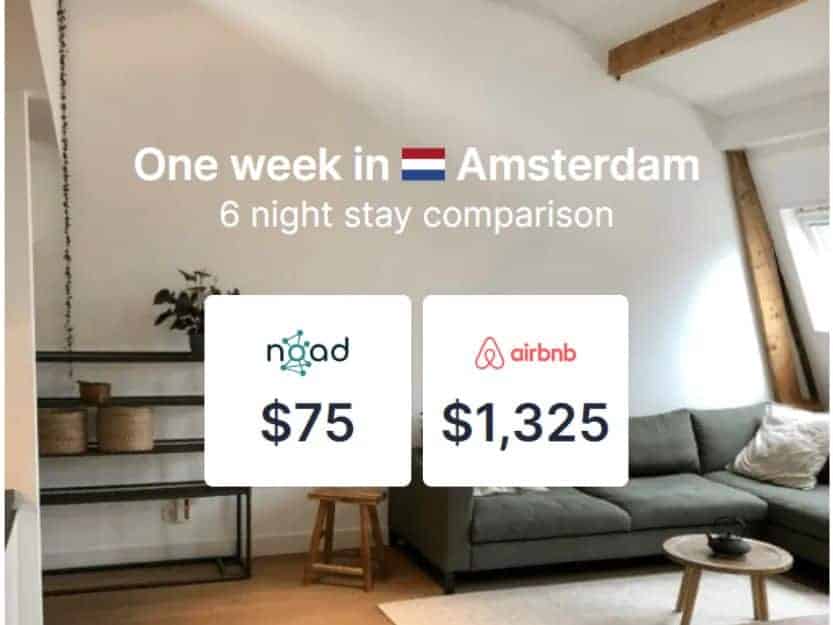 One week in Amsterdam
6 night stay comparison

noad
$75

airbnb
$1,325