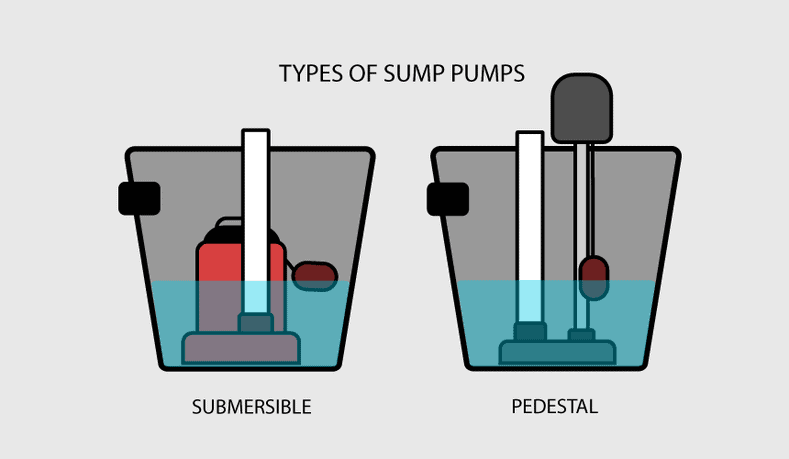 TYPES OF SUMP PUMPS

SUBMERSIBLE

PEDESTAL