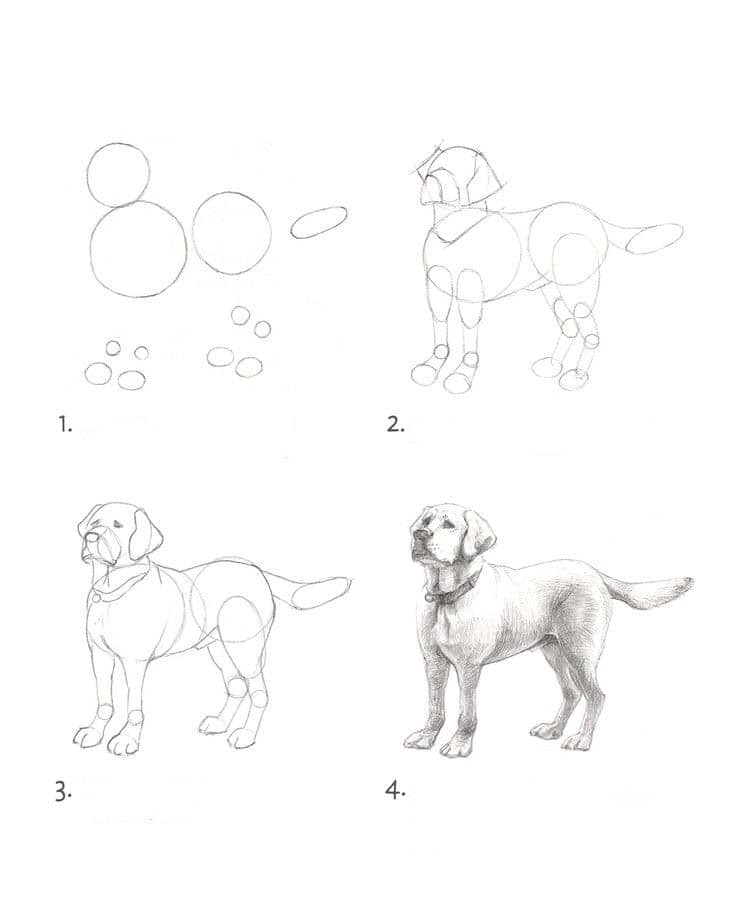 1.

2.

3.

4.