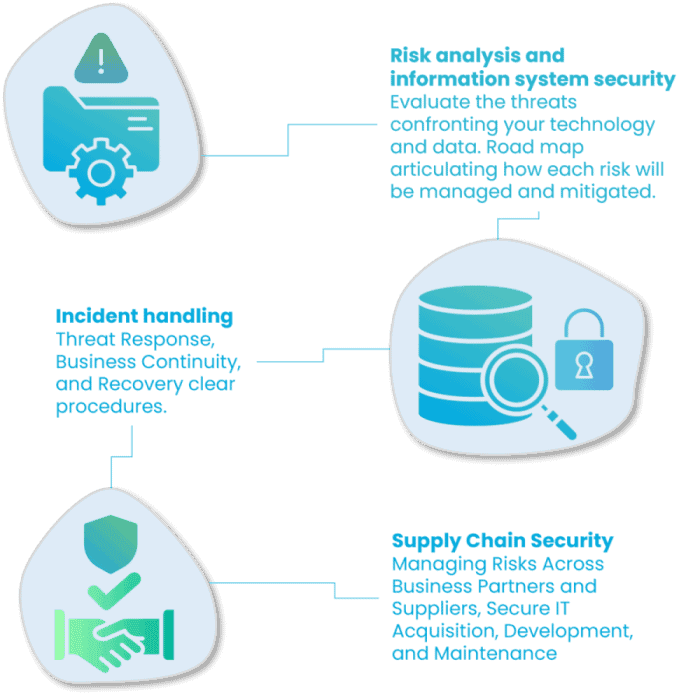 Risk analysis and information system security
Evaluate the threats confronting your technology and data. Road map articulating how each risk will be managed and mitigated.

Incident handling
Threat Response, Business Continuity, and Recovery clear procedures.

Supply Chain Security
Managing Risks Across Business Partners and Suppliers, Secure IT Acquisition, Development, and Maintenance