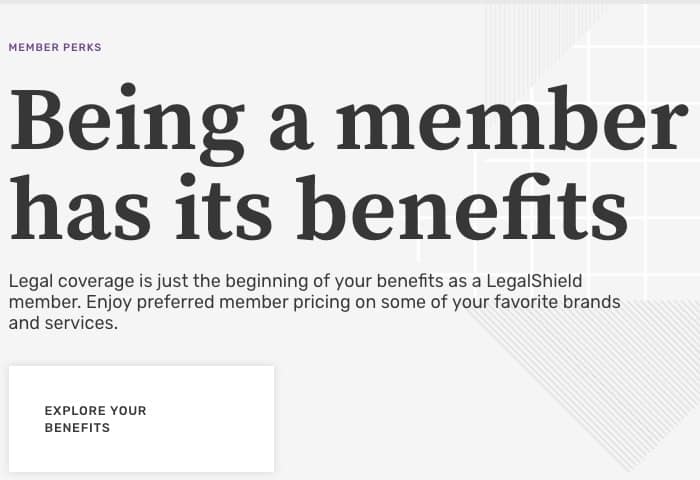 MEMBER PERKS

Being a member has its benefits

Legal coverage is just the beginning of your benefits as a LegalShield member. Enjoy preferred member pricing on some of your favorite brands and services.

EXPLORE YOUR BENEFITS