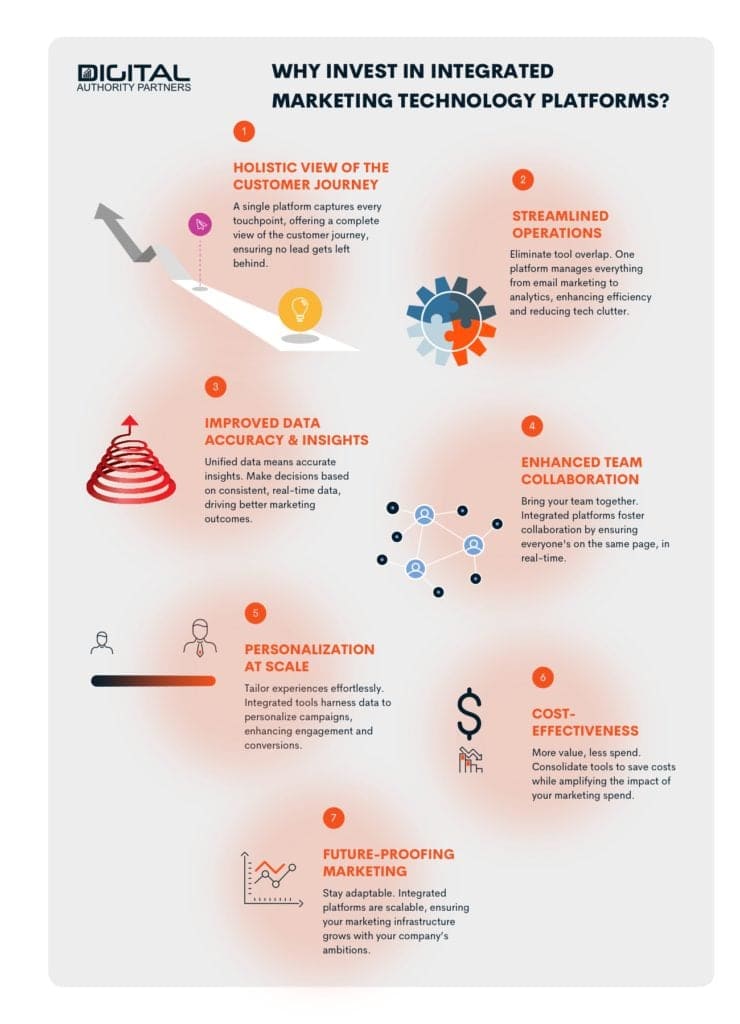 DIGITAL AUTHORITY PARTNERS

WHY INVEST IN INTEGRATED MARKETING TECHNOLOGY PLATFORMS?

1

HOLISTIC VIEW OF THE CUSTOMER JOURNEY

A single platform captures every touchpoint, offering a complete view of the customer journey, ensuring no lead gets left behind.

2

STREAMLINED OPERATIONS

Eliminate tool overlap. One platform manages everything from email marketing to analytics, enhancing efficiency and reducing tech clutter.

3

IMPROVED DATA ACCURACY & INSIGHTS

Unified data means accurate insights. Make decisions based on consistent, real-time data, driving better marketing outcomes.

4

ENHANCED TEAM COLLABORATION

Bring your team together. Integrated platforms foster collaboration by ensuring everyone's on the same page, in real-time.

5

PERSONALIZATION AT SCALE

Tailor experiences effortlessly. Integrated tools harness data to personalize campaigns, enhancing engagement and conversions.

6

COST-EFFECTIVENESS

More value, less spend. Consolidate tools to save costs while amplifying the impact of your marketing spend.

7

FUTURE-PROOFING MARKETING

Stay adaptable. Integrated platforms are scalable, ensuring your marketing infrastructure grows with your company's ambitions.