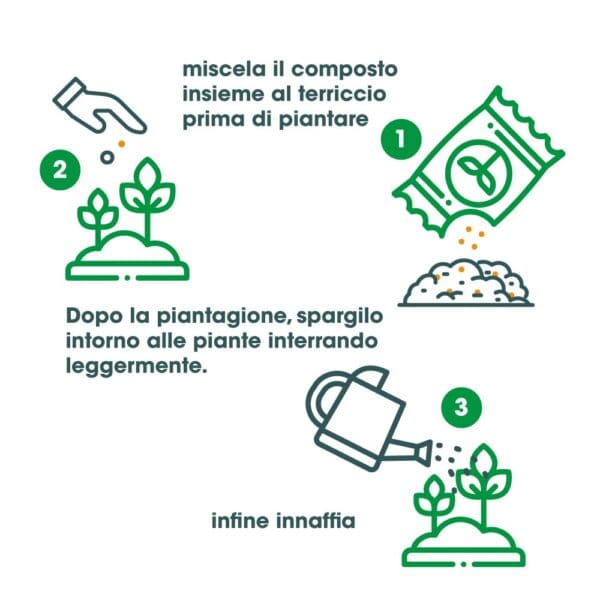 miscela il composto insieme al terriccio prima di piantare

1

2

Dopo la piantagione, spargilo intorno alle piante interrando leggermente.

3

infine innaffia