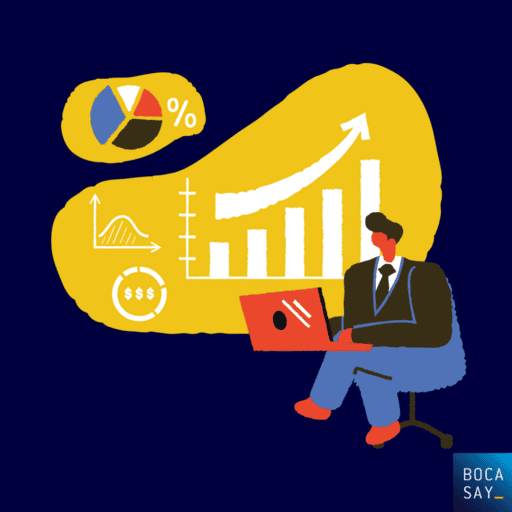 %

$$$

BOCA
SAY_