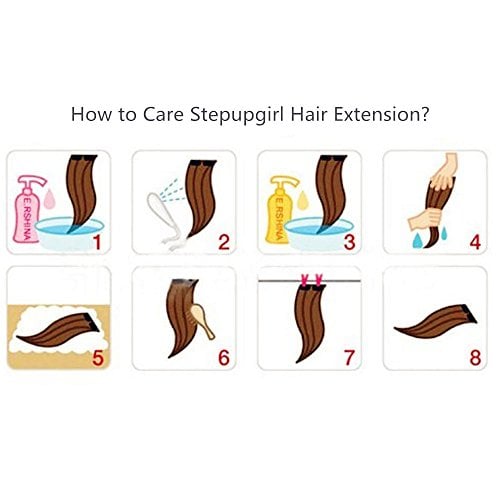 How to Care Stepupgirl Hair Extension?

E.RSHINA

1

2

E.RSHINA

3

4

5

6

7

8