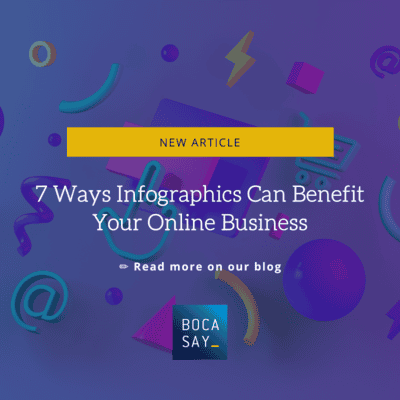 NEW ARTICLE

7 Ways Infographics Can Benefit Your Online Business

✏ Read more on our blog

BOCA SAY_