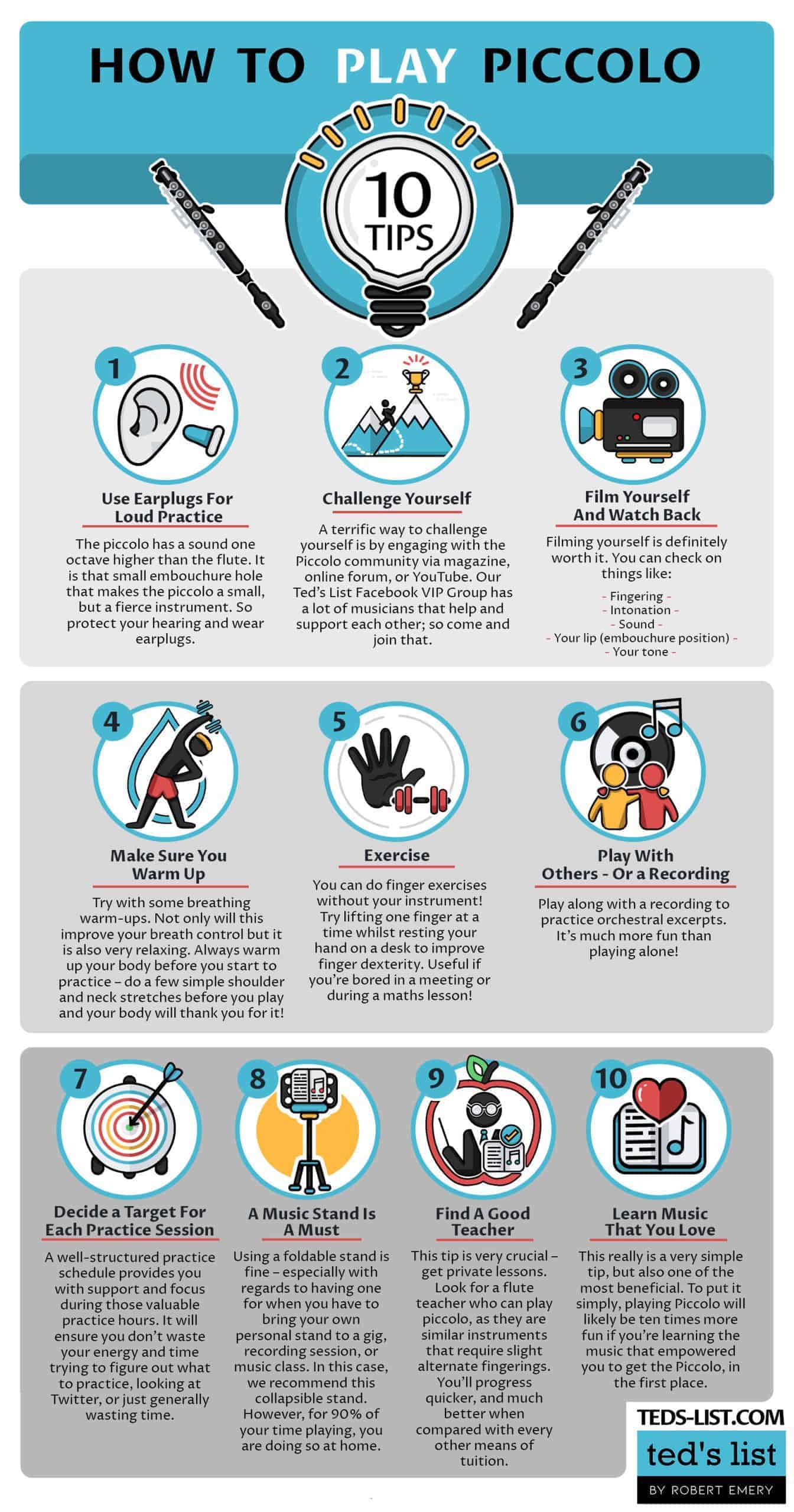 HOW TO PLAY PICCOLO

10 TIPS

1

Use Earplugs For Loud Practice

The piccolo has a sound one octave higher than the flute. It is that small embouchure hole that makes the piccolo a small, but a fierce instrument. So protect your hearing and wear earplugs.

2

Challenge Yourself

A terrific way to challenge yourself is by engaging with the Piccolo community via magazine, online forum, or YouTube. Our Ted's List Facebook VIP Group has a lot of musicians that help and support each other; so come and join that.

3

Film Yourself And Watch Back

Filming yourself is definitely worth it. You can check on things like:

- Fingering -
- Intonation -
- Sound -
- Your lip (embouchure position) -
- Your tone -

4

Make Sure You Warm Up

Try with some breathing warm-ups. Not only will this improve your breath control but it is also very relaxing. Always warm up your body before you start to practice – do a few simple shoulder and neck stretches before you play and your body will thank you for it!

5

Exercise

You can do finger exercises without your instrument! Try lifting one finger at a time whilst resting your hand on a desk to improve finger dexterity. Useful if you're bored in a meeting or during a maths lesson!

6

Play With Others - Or a Recording

Play along with a recording to practice orchestral excerpts. It's much more fun than playing alone!

7

Decide a Target For Each Practice Session

A well-structured practice schedule provides you with support and focus during those valuable practice hours. It will ensure you don't waste your energy and time trying to figure out what to practice, looking at Twitter, or just generally wasting time.

8

A Music Stand Is A Must

Using a foldable stand is fine – especially with regards to having one for when you have to bring your own personal stand to a gig, recording session, or music class. In this case, we recommend this collapsible stand. However, for 90% of your time playing, you are doing so at home.

9

Find A Good Teacher

This tip is very crucial – get private lessons. Look for a flute teacher who can play piccolo, as they are similar instruments that require slight alternate fingerings. You'll progress quicker, and much better when compared with every other means of tuition.

10

Learn Music That You Love

This really is a very simple tip, but also one of the most beneficial. To put it simply, playing Piccolo will likely be ten times more fun if you're learning the music that empowered you to get the Piccolo, in the first place.

TEDS-LIST.COM
ted's list
BY ROBERT EMERY