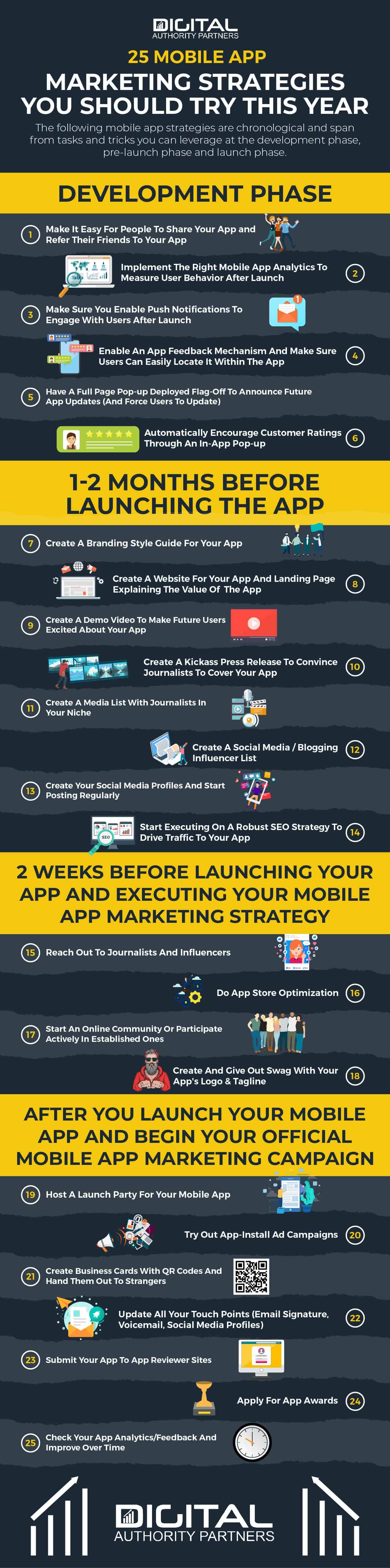 DIGITAL AUTHORITY PARTNERS

25 MOBILE APP

MARKETING STRATEGIES YOU SHOULD TRY THIS YEAR

The following mobile app strategies are chronological and span from tasks and tricks you can leverage at the development phase, pre-launch phase and launch phase.

DEVELOPMENT PHASE

1 Make It Easy For People To Share Your App and Refer Their Friends To Your App

Implement The Right Mobile App Analytics To Measure User Behavior After Launch 2

3 Make Sure You Enable Push Notifications To Engage With Users After Launch

Enable An App Feedback Mechanism And Make Sure Users Can Easily Locate It Within The App 4

5 Have A Full Page Pop-up Deployed Flag-Off To Announce Future App Updates (And Force Users To Update)

Automatically Encourage Customer Ratings Through An In-App Pop-up 6

1-2 MONTHS BEFORE LAUNCHING THE APP

7 Create A Branding Style Guide For Your App

Create A Website For Your App And Landing Page Explaining The Value Of The App 8

9 Create A Demo Video To Make Future Users Excited About Your App

Create A Kickass Press Release To Convince Journalists To Cover Your App 10

11 Create A Media List With Journalists In Your Niche

Create A Social Media / Blogging Influencer List 12

13 Create Your Social Media Profiles And Start Posting Regularly

SEO

Start Executing On A Robust SEO Strategy To Drive Traffic To Your App 14

2 WEEKS BEFORE LAUNCHING YOUR APP AND EXECUTING YOUR MOBILE APP MARKETING STRATEGY

15 Reach Out To Journalists And Influencers

Do App Store Optimization 16

17 Start An Online Community Or Participate Actively In Established Ones

Create And Give Out Swag With Your App's Logo & Tagline 18

AFTER YOU LAUNCH YOUR MOBILE APP AND BEGIN YOUR OFFICIAL MOBILE APP MARKETING CAMPAIGN

19 Host A Launch Party For Your Mobile App

Try Out App-Install Ad Campaigns 20

21 Create Business Cards With QR Codes And Hand Them Out To Strangers

Update All Your Touch Points (Email Signature, Voicemail, Social Media Profiles) 22

23 Submit Your App To App Reviewer Sites

Apply For App Awards 24

25 Check Your App Analytics/Feedback And Improve Over Time

DIGITAL AUTHORITY PARTNERS