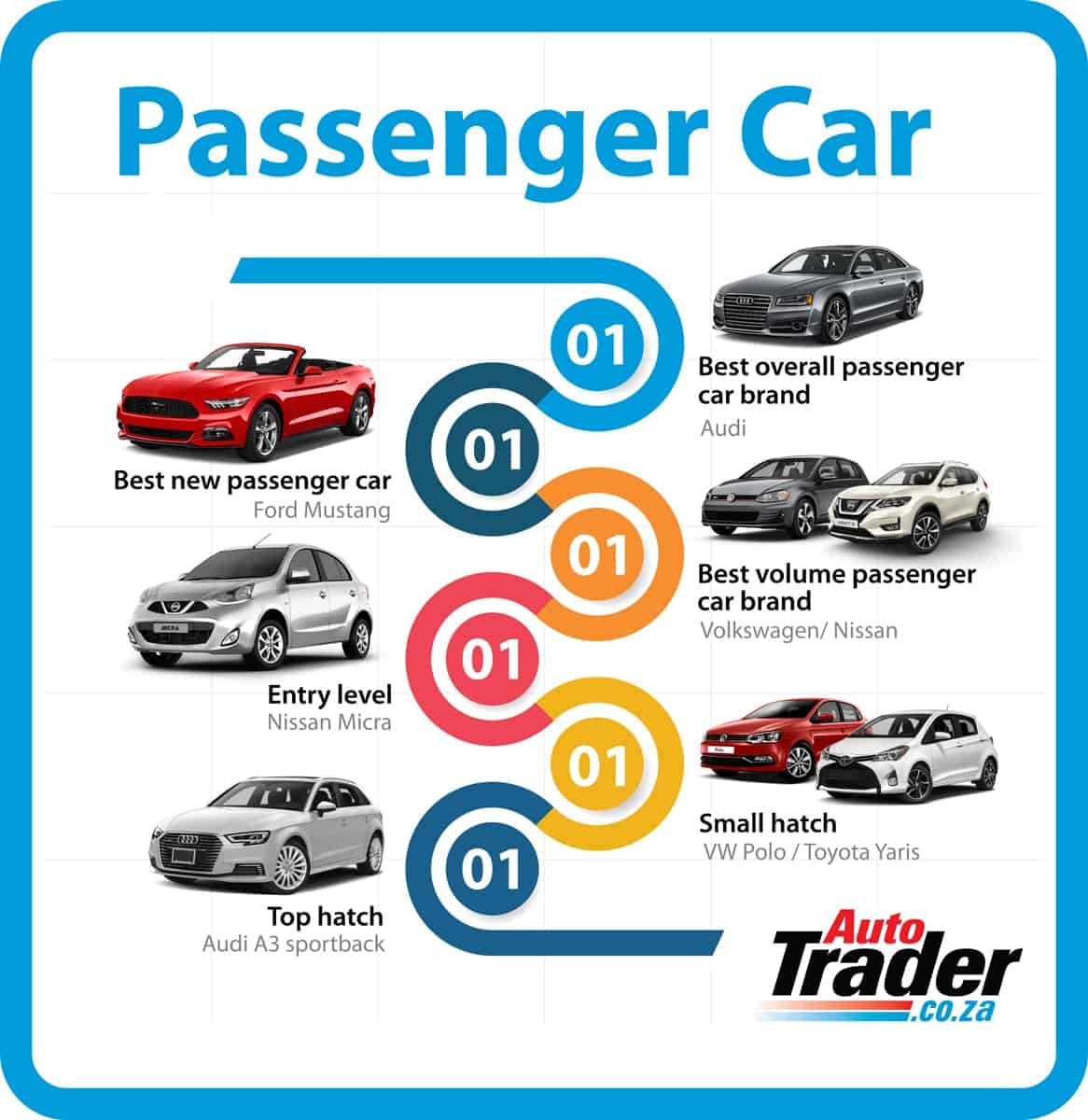 Passenger Car

01

Best overall passenger car brand

Audi

01

Best new passenger car

Ford Mustang

01

Best volume passenger car brand

Volkswagen/ Nissan

01

Entry level

Nissan Micra

01

Small hatch

VW Polo / Toyota Yaris

01

Top hatch

Audi A3 sportback

Auto Trader .co.za