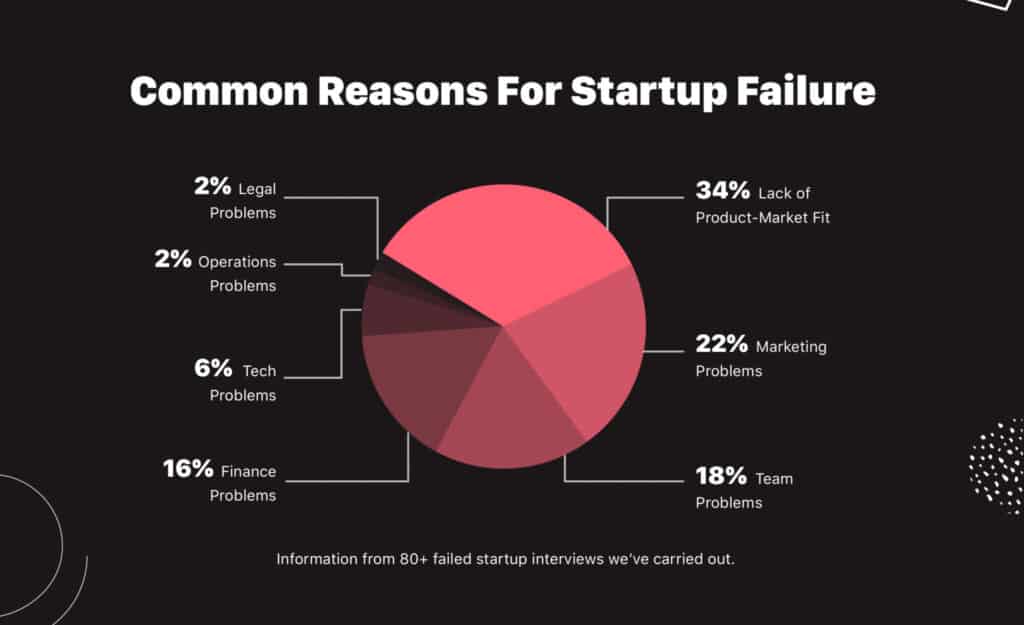 Common Reasons For Startup Failure

2% Legal Problems

2% Operations Problems

6% Tech Problems

16% Finance Problems

34% Lack of Product-Market Fit

22% Marketing Problems

18% Team Problems

Information from 80+ failed startup interviews we've carried out.