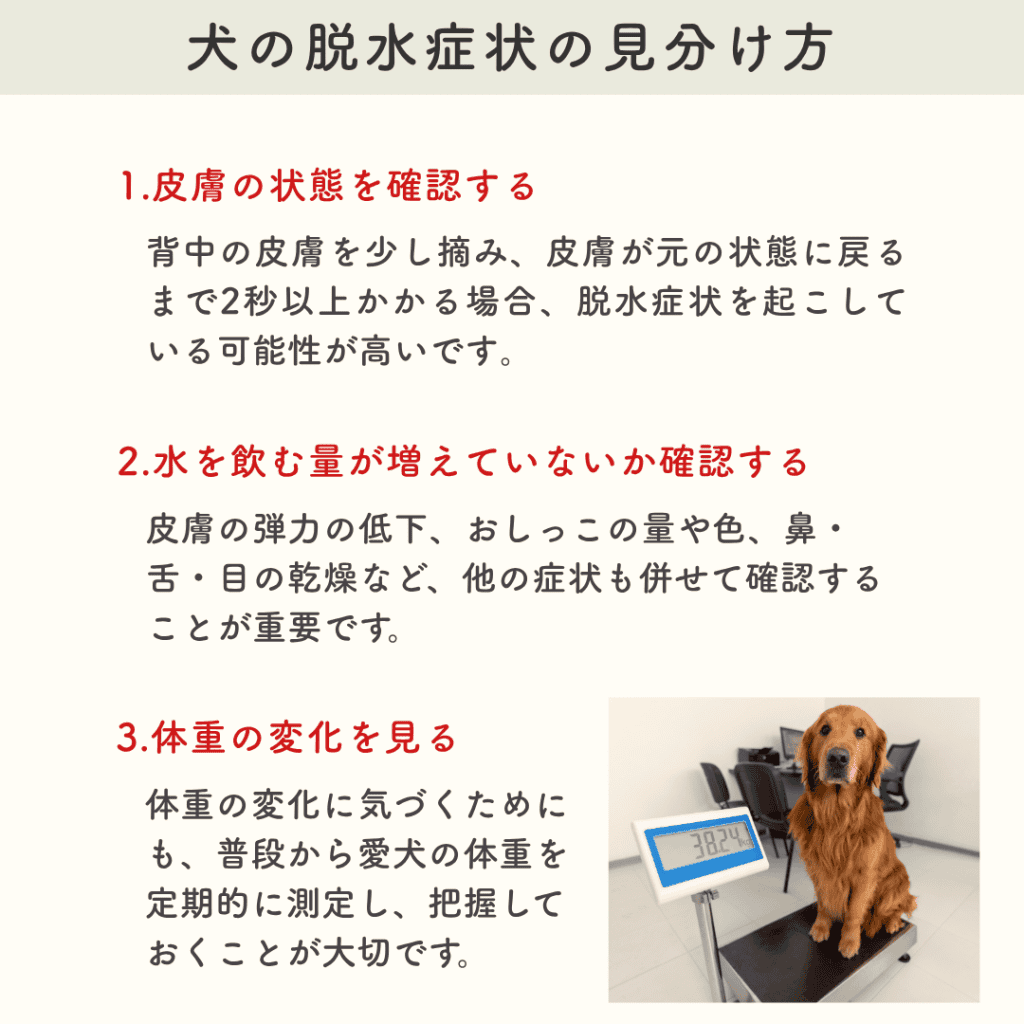 犬の脱水症状の見分け方

1.皮膚の状態を確認する

背中の皮膚を少し摘み、皮膚が元の状態に戻るまで2秒以上かかる場合、脱水症状を起こしている可能性が高いです。

2.水を飲む量が増えていないか確認する

皮膚の弾力の低下、おしっこの量や色、鼻・舌・目の乾燥など、他の症状も併せて確認することが重要です。

3.体重の変化を見る

体重の変化に気づくためにも、普段から愛犬の体重を定期的に測定し、把握しておくことが大切です。

38.24