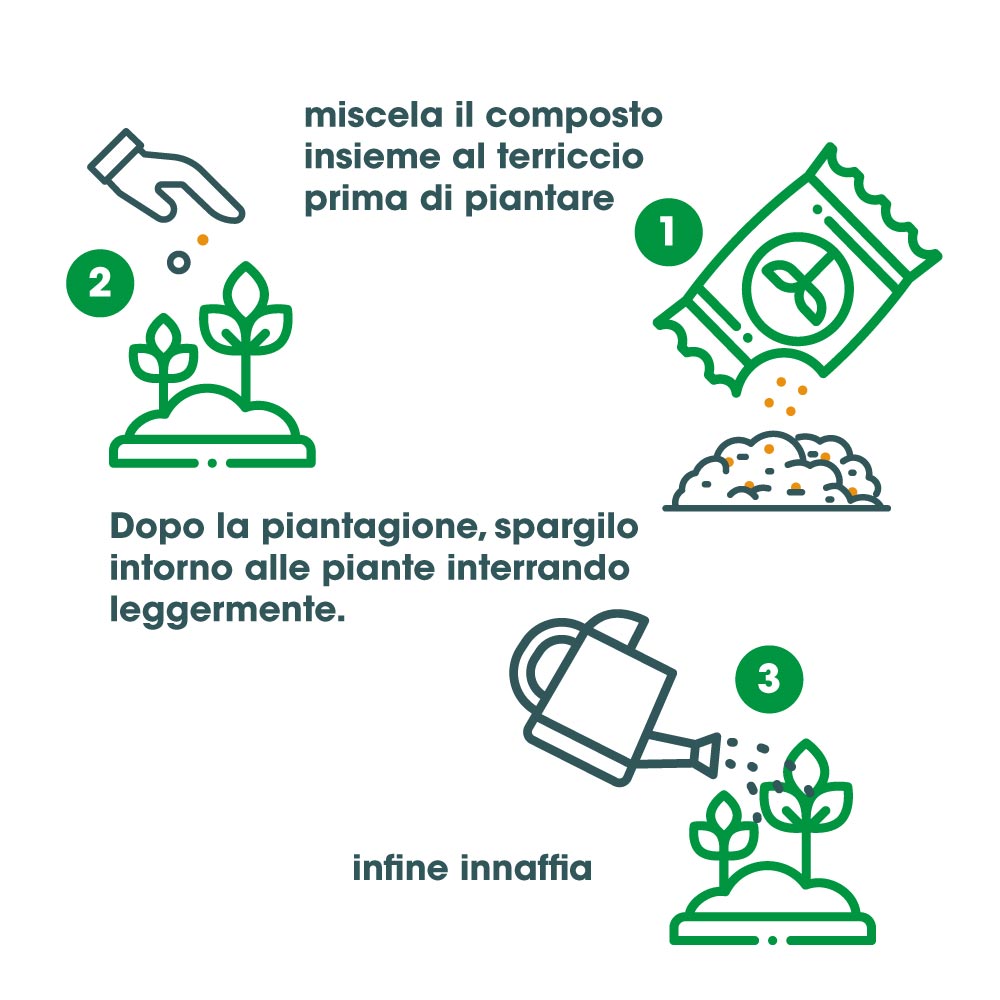 miscela il composto insieme al terriccio prima di piantare

1

2

Dopo la piantagione, spargilo intorno alle piante interrando leggermente.

3

infine innaffia