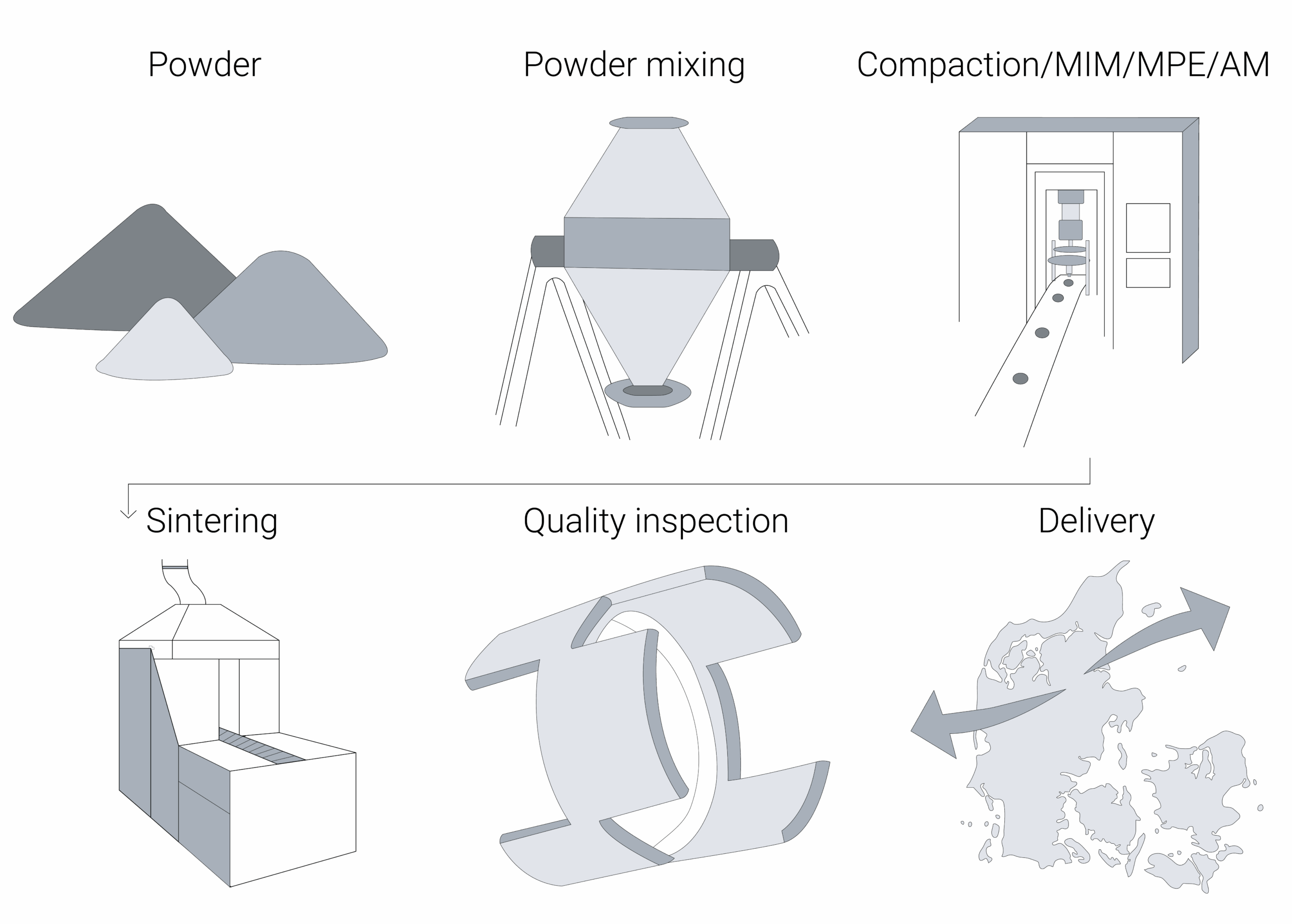 Powder

Powder mixing

Compaction/MIM/MPE/AM

Sintering

Quality inspection

Delivery