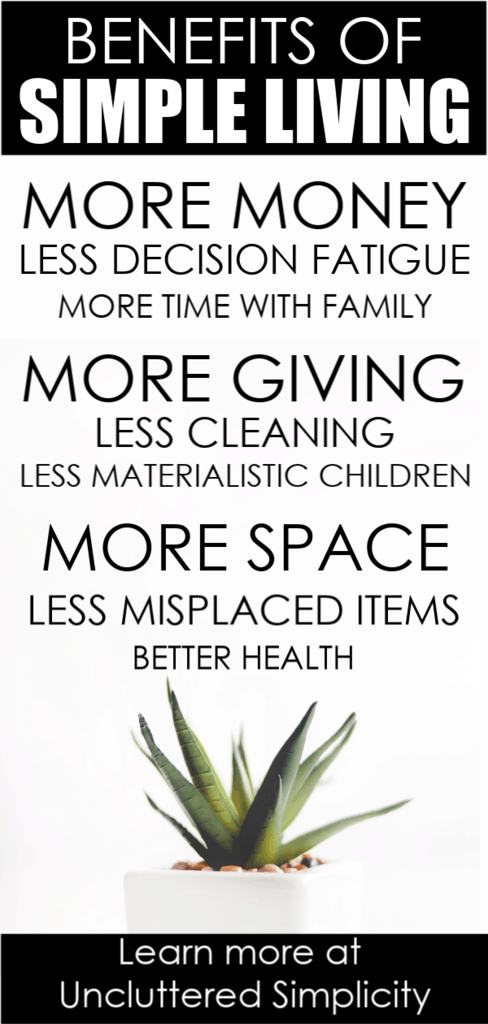 BENEFITS OF
SIMPLE LIVING

MORE MONEY
LESS DECISION FATIGUE
MORE TIME WITH FAMILY

MORE GIVING
LESS CLEANING
LESS MATERIALISTIC CHILDREN

MORE SPACE
LESS MISPLACED ITEMS
BETTER HEALTH

Learn more at
Uncluttered Simplicity