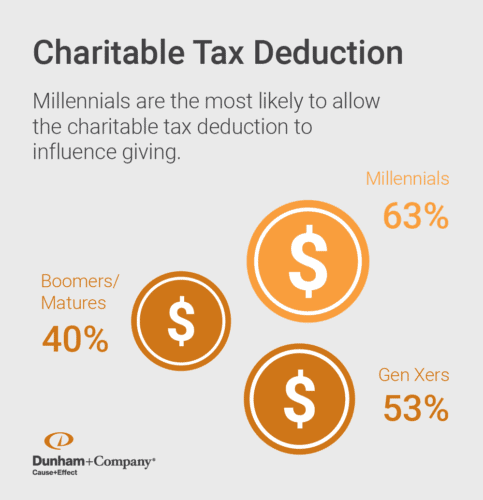 Charitable Tax Deduction

Millennials are the most likely to allow the charitable tax deduction to influence giving.

Millennials
63%

$

Boomers/
Matures
40%

$

$

Gen Xers
53%

Dunham+Company®
Cause+Effect