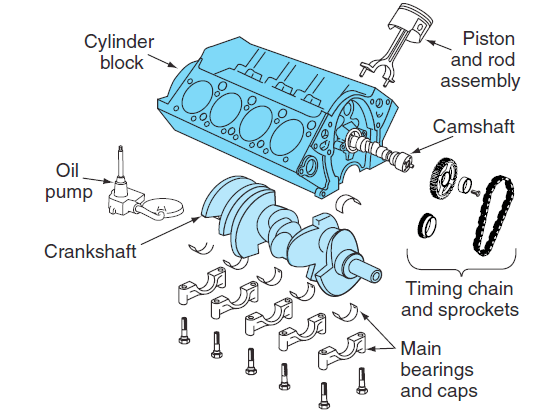 Cylinder block

Piston and rod assembly

Camshaft

Oil pump

Crankshaft

Timing chain and sprockets

Main bearings and caps