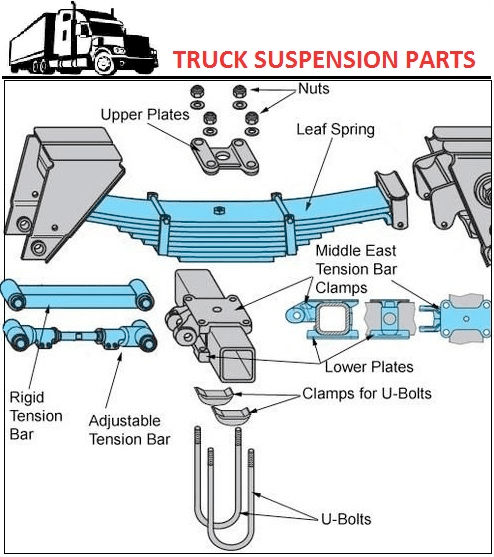 TRUCK SUSPENSION PARTS

Nuts

Upper Plates

Leaf Spring

Middle East Tension Bar Clamps

Lower Plates

Clamps for U-Bolts

Rigid Tension Bar

Adjustable Tension Bar

U-Bolts