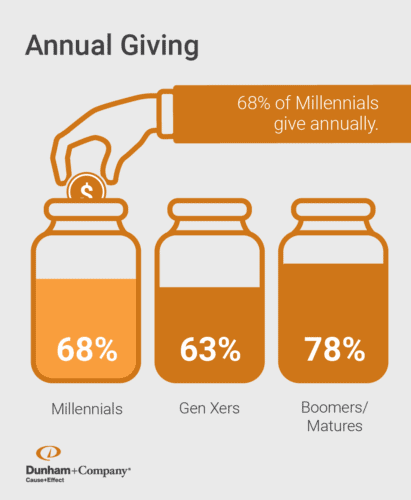 Annual Giving

68% of Millennials give annually.

$

68%

63%

78%

Millennials

Gen Xers

Boomers/ Matures

Dunham+Company®
Cause+Effect