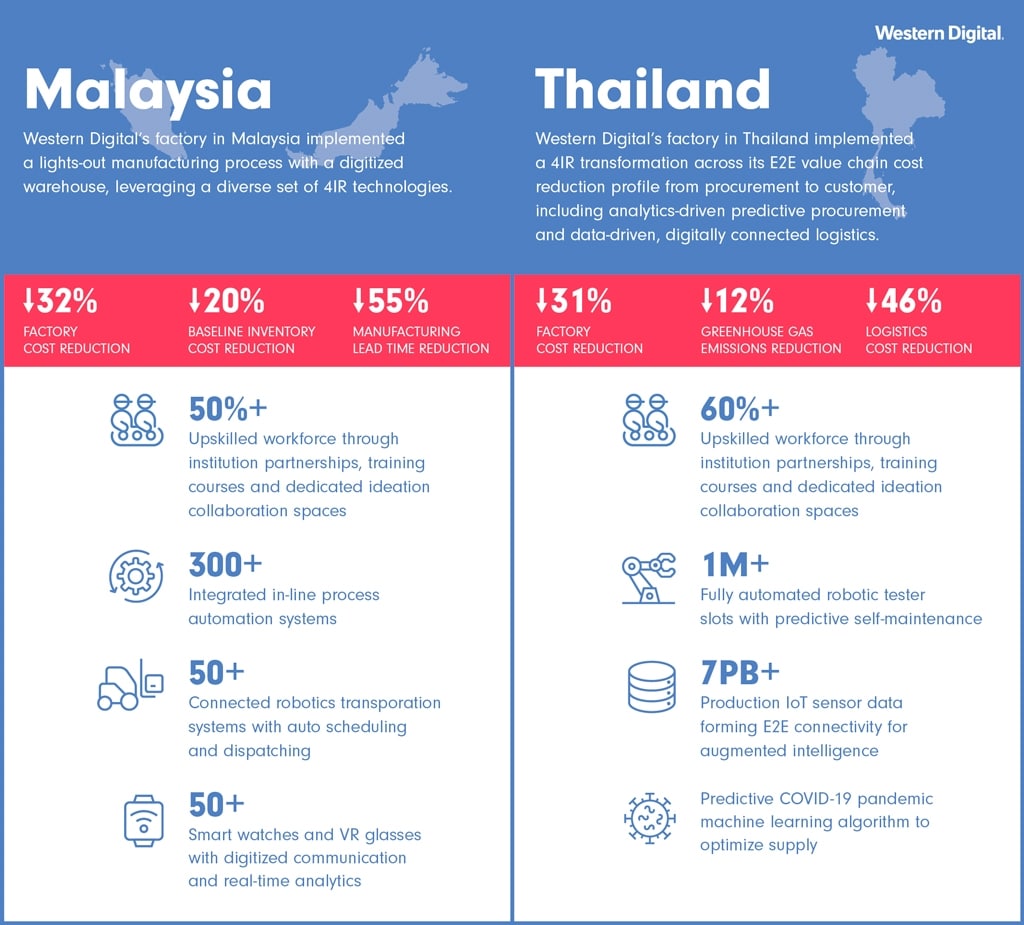 Western Digital.

Malaysia

Western Digital's factory in Malaysia implemented a lights-out manufacturing process with a digitized warehouse, leveraging a diverse set of 4IR technologies.

↓32%
FACTORY COST REDUCTION

↓20%
BASELINE INVENTORY COST REDUCTION

↓55%
MANUFACTURING LEAD TIME REDUCTION

50%+
Upskilled workforce through institution partnerships, training courses and dedicated ideation collaboration spaces

300+
Integrated in-line process automation systems

50+
Connected robotics transporation systems with auto scheduling and dispatching

50+
Smart watches and VR glasses with digitized communication and real-time analytics

Thailand

Western Digital's factory in Thailand implemented a 4IR transformation across its E2E value chain cost reduction profile from procurement to customer, including analytics-driven predictive procurement and data-driven, digitally connected logistics.

↓31%
FACTORY COST REDUCTION

↓12%
GREENHOUSE GAS EMISSIONS REDUCTION

↓46%
LOGISTICS COST REDUCTION

60%+
Upskilled workforce through institution partnerships, training courses and dedicated ideation collaboration spaces

1M+
Fully automated robotic tester slots with predictive self-maintenance

7PB+
Production IoT sensor data forming E2E connectivity for augmented intelligence

Predictive COVID-19 pandemic machine learning algorithm to optimize supply