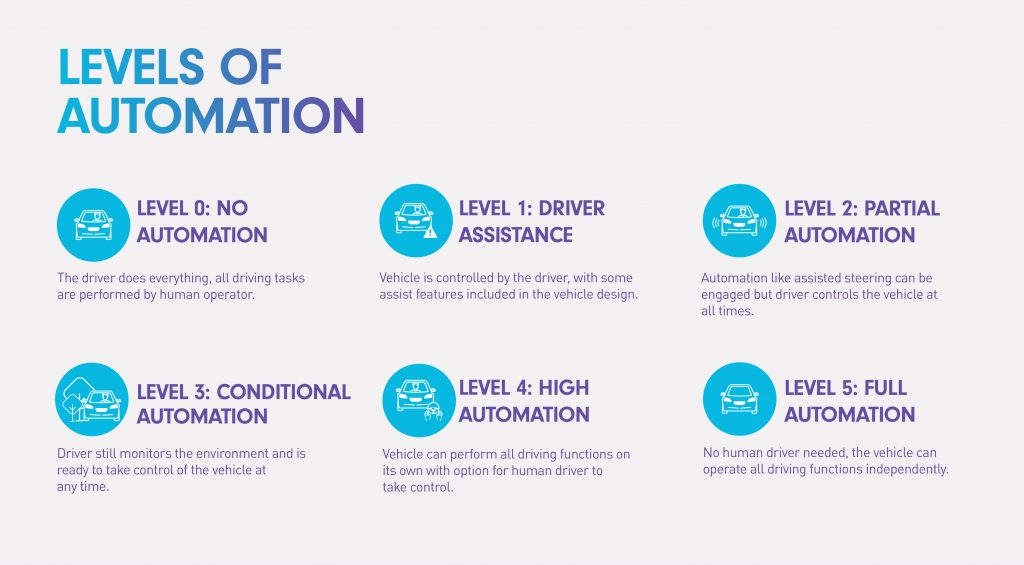 LEVELS OF AUTOMATION

LEVEL 0: NO AUTOMATION

The driver does everything, all driving tasks are performed by human operator.

LEVEL 1: DRIVER ASSISTANCE

Vehicle is controlled by the driver, with some assist features included in the vehicle design.

LEVEL 2: PARTIAL AUTOMATION

Automation like assisted steering can be engaged but driver controls the vehicle at all times.

LEVEL 3: CONDITIONAL AUTOMATION

Driver still monitors the environment and is ready to take control of the vehicle at any time.

LEVEL 4: HIGH AUTOMATION

Vehicle can perform all driving functions on its own with option for human driver to take control.

LEVEL 5: FULL AUTOMATION

No human driver needed, the vehicle can operate all driving functions independently.