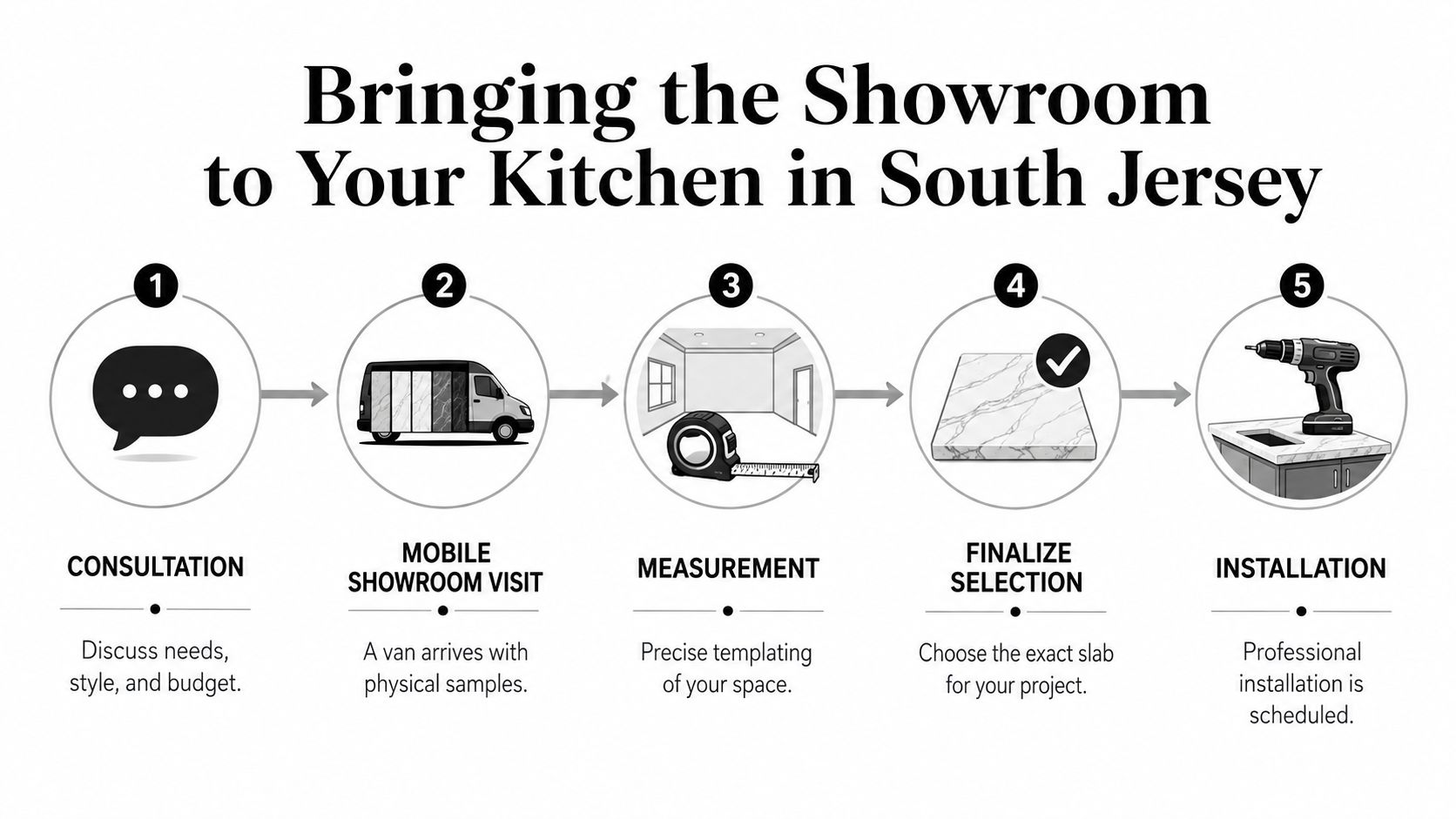 Bringing the Showroom to Your Kitchen in South Jersey

1

CONSULTATION

Discuss needs, style, and budget.

2

MOBILE SHOWROOM VISIT

A van arrives with physical samples.

3

MEASUREMENT

Precise templating of your space.

4

FINALIZE SELECTION

Choose the exact slab for your project.

5

INSTALLATION

Professional installation is scheduled.