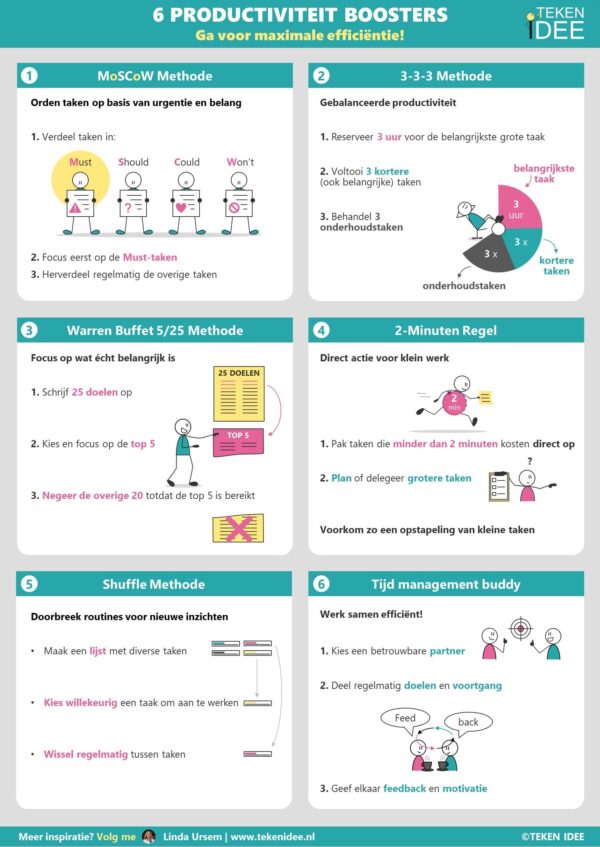 6 PRODUCTIVITEIT BOOSTERS
Ga voor maximale efficiëntie!

TEKEN IDEE

1 MoSCoW Methode

Orden taken op basis van urgentie en belang

1. Verdeel taken in:

Must Should Could Won't

2. Focus eerst op de Must-taken
3. Herverdeel regelmatig de overige taken

2 3-3-3 Methode

Gebalanceerde productiviteit

1. Reserveer 3 uur voor de belangrijkste grote taak

2. Voltooi 3 kortere (ook belangrijke) taken

3. Behandel 3 onderhoudstaken

belangrijkste taak
3 uur
3 x
3 x
kortere taken
onderhoudstaken

3 Warren Buffet 5/25 Methode

Focus op wat écht belangrijk is

1. Schrijf 25 doelen op

25 DOELEN

2. Kies en focus op de top 5

TOP 5

3. Negeer de overige 20 totdat de top 5 is bereikt

4 2-Minuten Regel

Direct actie voor klein werk

2 min

1. Pak taken die minder dan 2 minuten kosten direct op

2. Plan of delegeer grotere taken

?

Voorkom zo een opstapeling van kleine taken

5 Shuffle Methode

Doorbreek routines voor nieuwe inzichten

• Maak een lijst met diverse taken

• Kies willekeurig een taak om aan te werken

• Wissel regelmatig tussen taken

6 Tijd management buddy

Werk samen efficiënt!

1. Kies een betrouwbare partner

2. Deel regelmatig doelen en voortgang

Feed back

3. Geef elkaar feedback en motivatie

Meer inspiratie? Volg me Linda Ursem | www.tekenidee.nl ©TEKEN IDEE