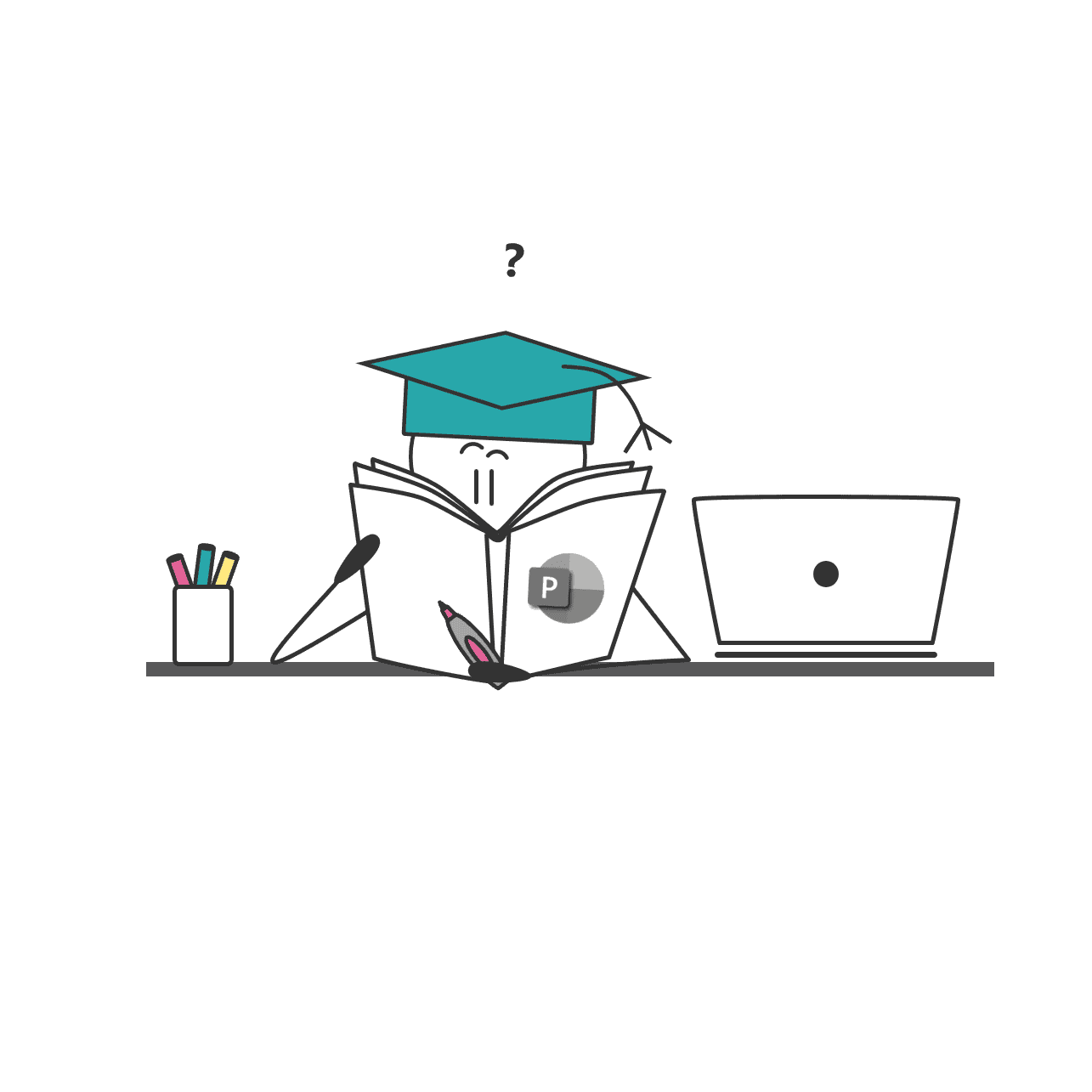 ?

P