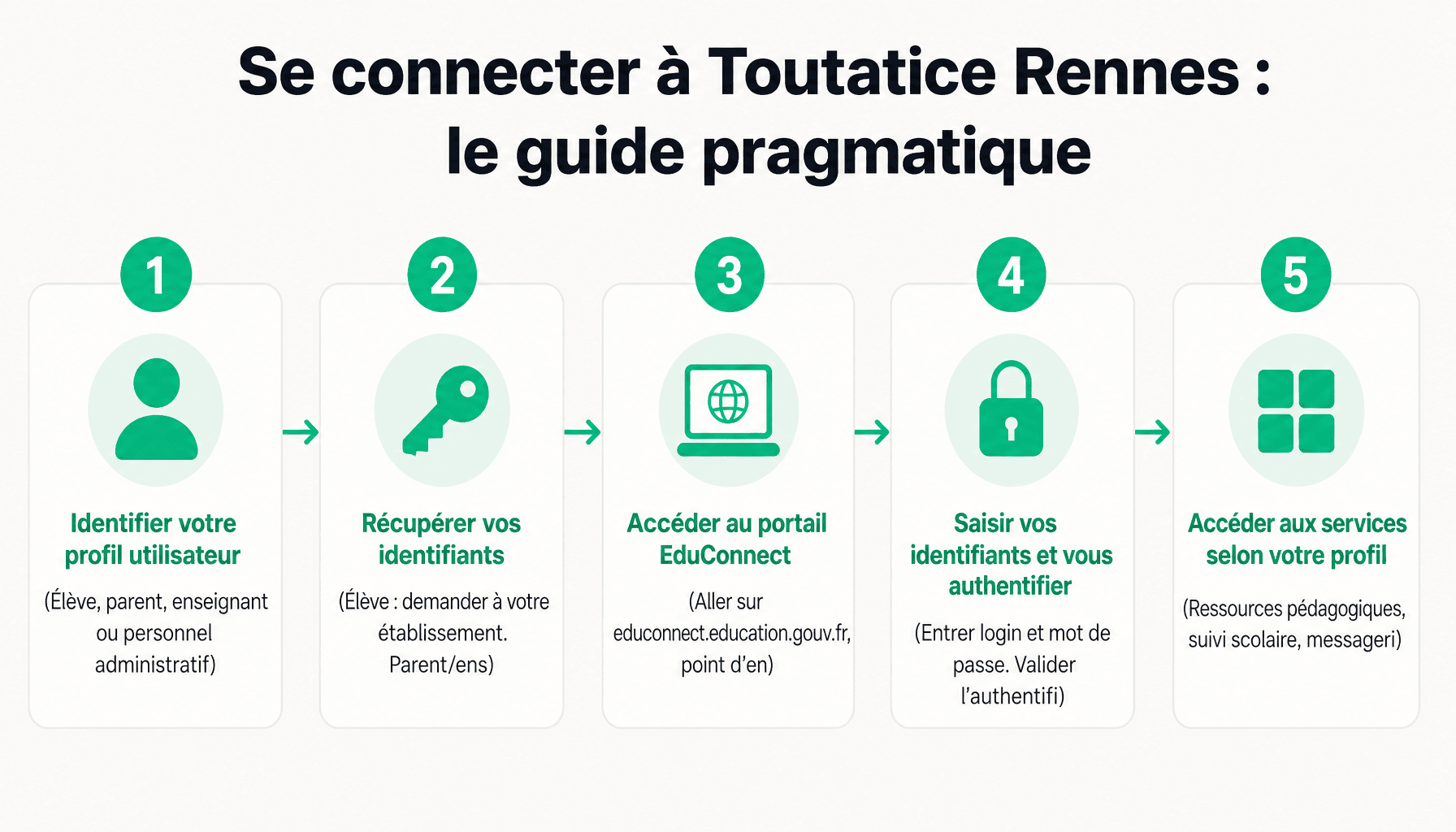 Se connecter à Toutatice Rennes : le guide pragmatique

1

Identifier votre profil utilisateur

(Élève, parent, enseignant ou personnel administratif)

2

Récupérer vos identifiants

(Élève : demander à votre établissement. Parent/ens)

3

Accéder au portail EduConnect

(Aller sur educonnect.education.gouv.fr, point d'en)

4

Saisir vos identifiants et vous authentifier

(Entrer login et mot de passe. Valider l'authentifi)

5

Accéder aux services selon votre profil

(Ressources pédagogiques, suivi scolaire, messageri)