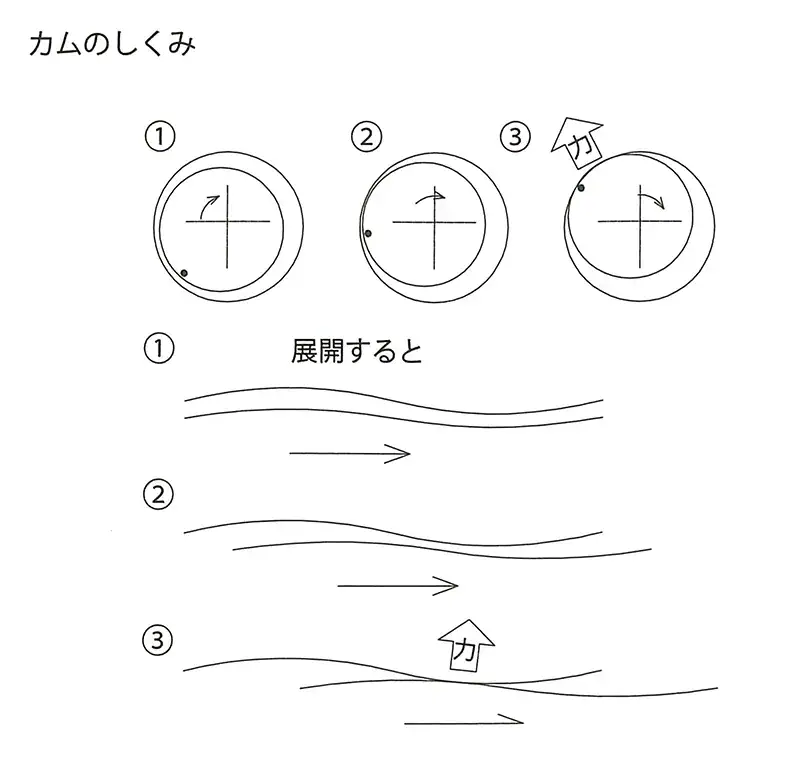 カムのしくみ

① ② ③ 力

① 展開すると

②

③ 力