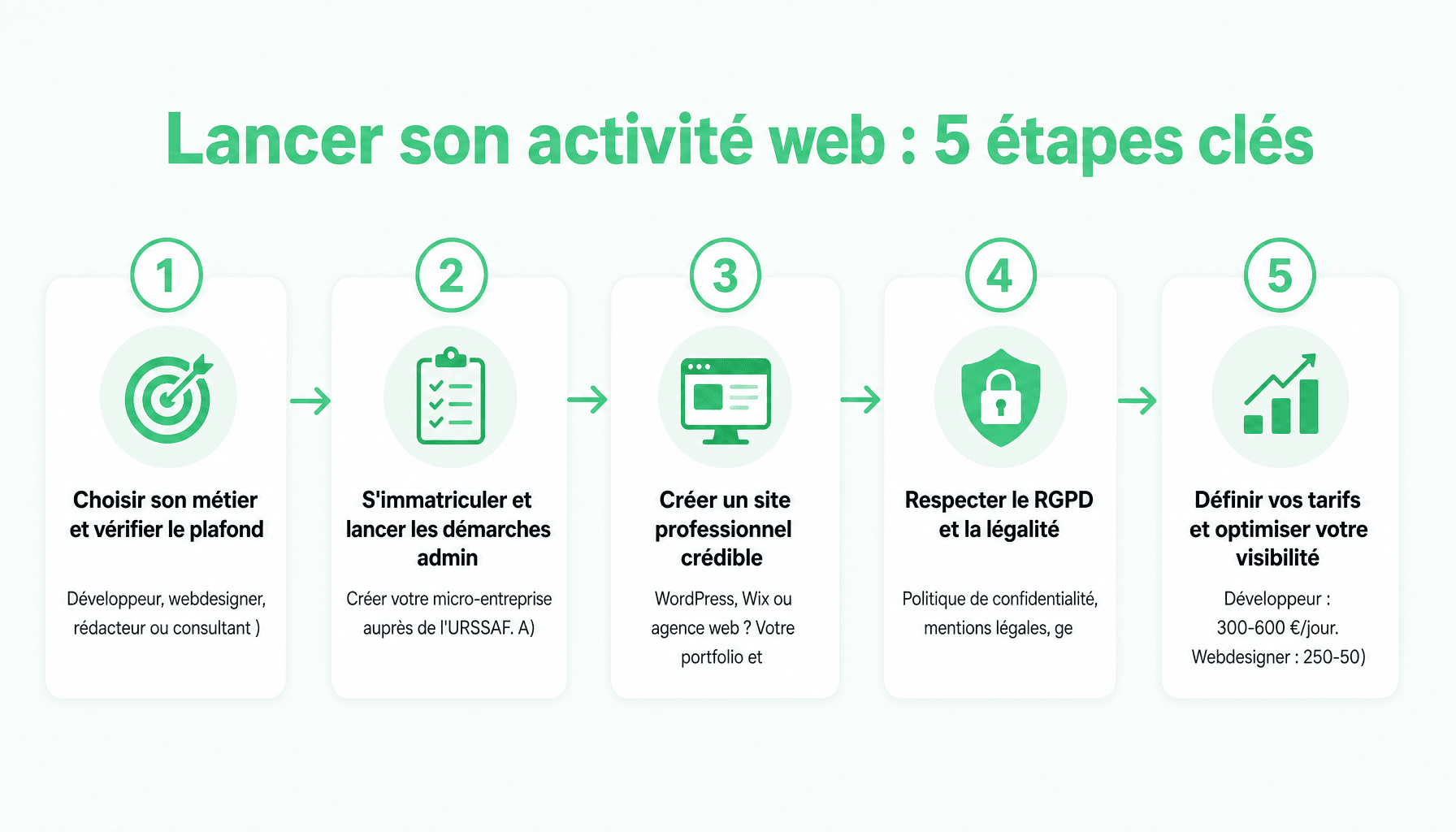 Lancer son activité web : 5 étapes clés

1

Choisir son métier et vérifier le plafond

Développeur, webdesigner, rédacteur ou consultant )

2

S'immatriculer et lancer les démarches admin

Créer votre micro-entreprise auprès de l'URSSAF. A)

3

Créer un site professionnel crédible

WordPress, Wix ou agence web ? Votre portfolio et

4

Respecter le RGPD et la légalité

Politique de confidentialité, mentions légales, ge

5

Définir vos tarifs et optimiser votre visibilité

Développeur : 300-600 €/jour. Webdesigner : 250-50)