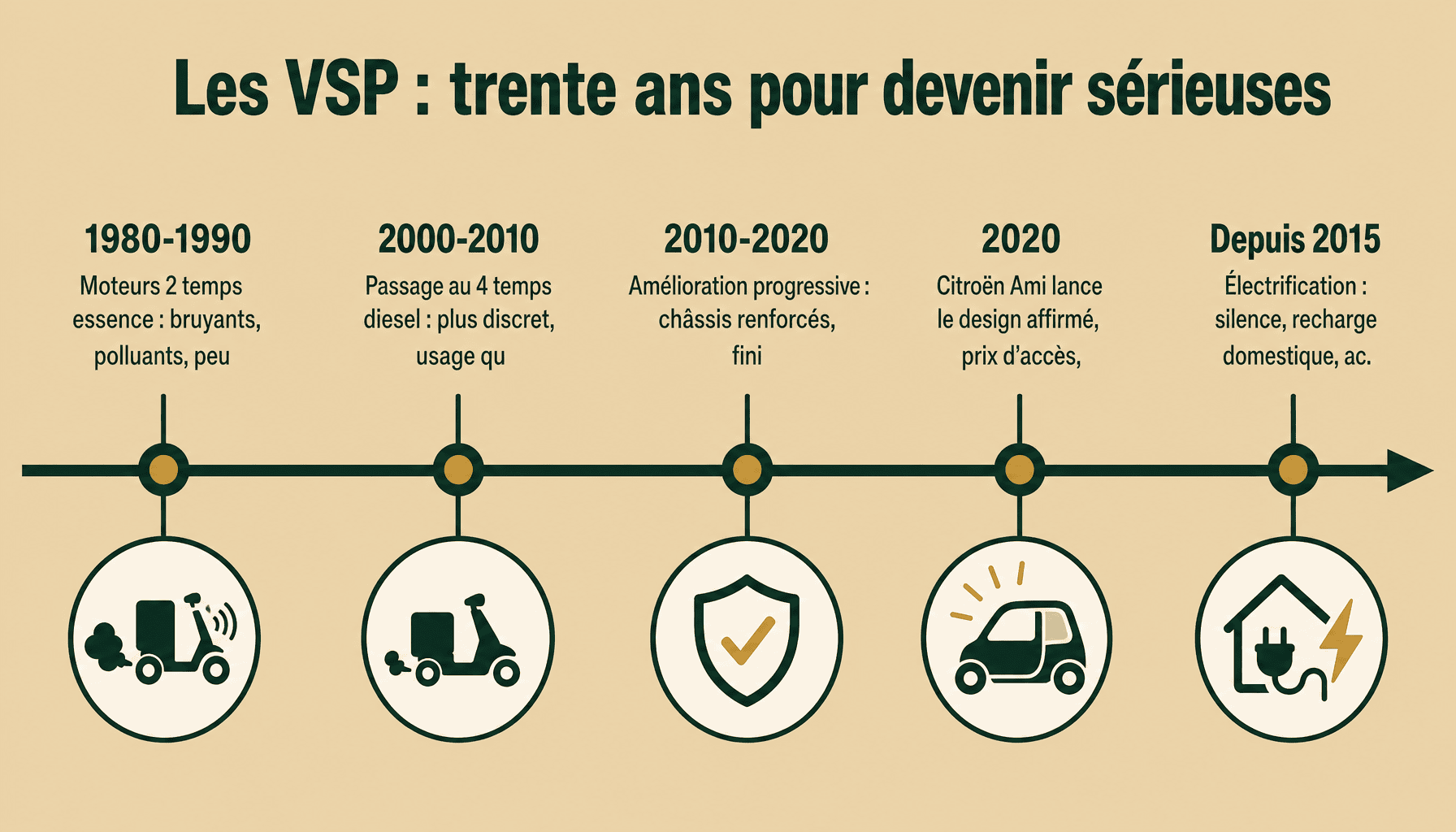 Les VSP : trente ans pour devenir sérieuses

1980-1990
Moteurs 2 temps essence : bruyants, polluants, peu

2000-2010
Passage au 4 temps diesel : plus discret, usage qu

2010-2020
Amélioration progressive : châssis renforcés, fini

2020
Citroën Ami lance le design affirmé, prix d'accès,

Depuis 2015
Électrification : silence, recharge domestique, ac.