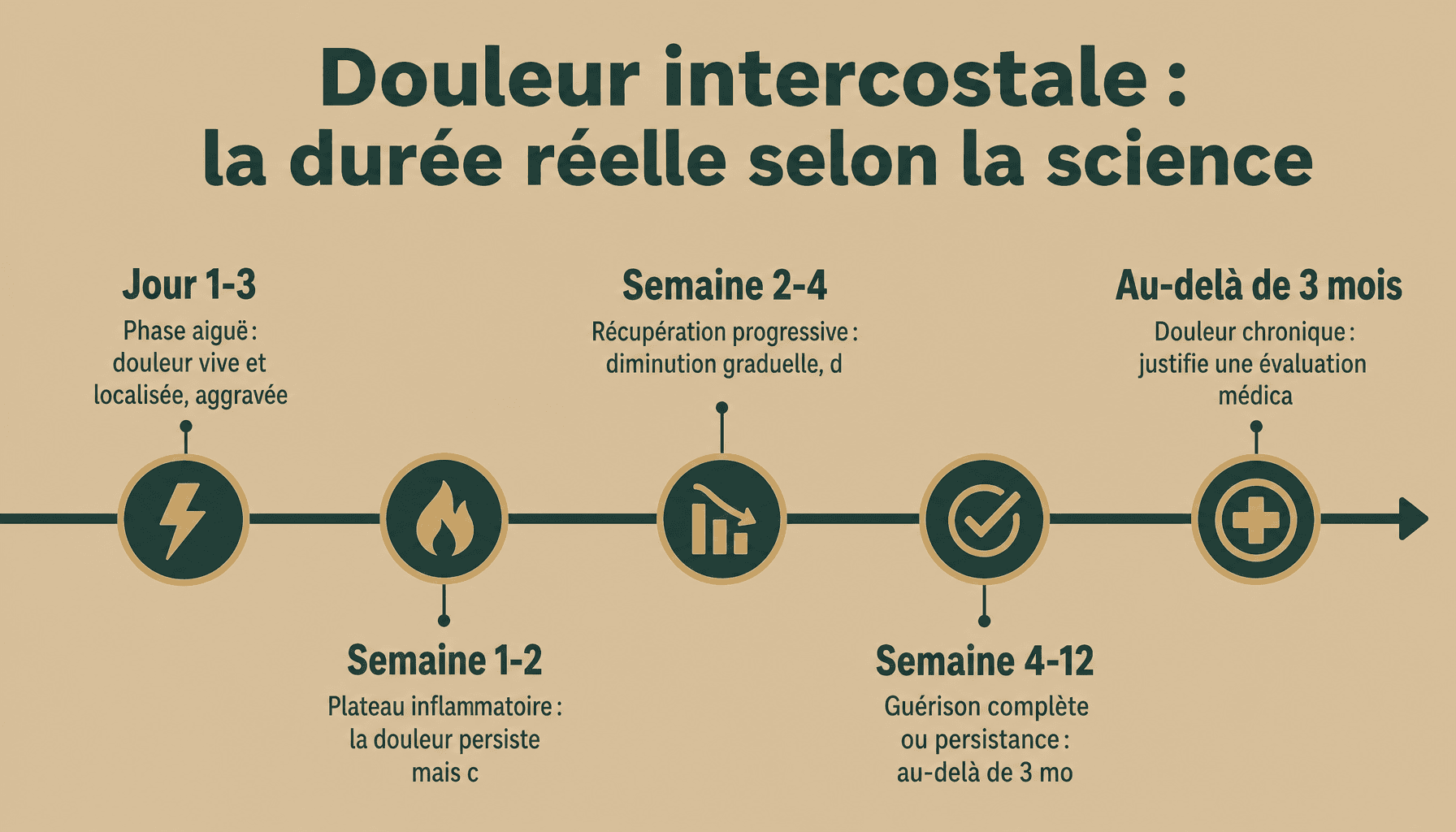 Douleur intercostale :
la durée réelle selon la science

Jour 1-3
Phase aiguë : douleur vive et localisée, aggravée

Semaine 1-2
Plateau inflammatoire : la douleur persiste mais c

Semaine 2-4
Récupération progressive : diminution graduelle, d

Semaine 4-12
Guérison complète ou persistance : au-delà de 3 mo

Au-delà de 3 mois
Douleur chronique : justifie une évaluation médica