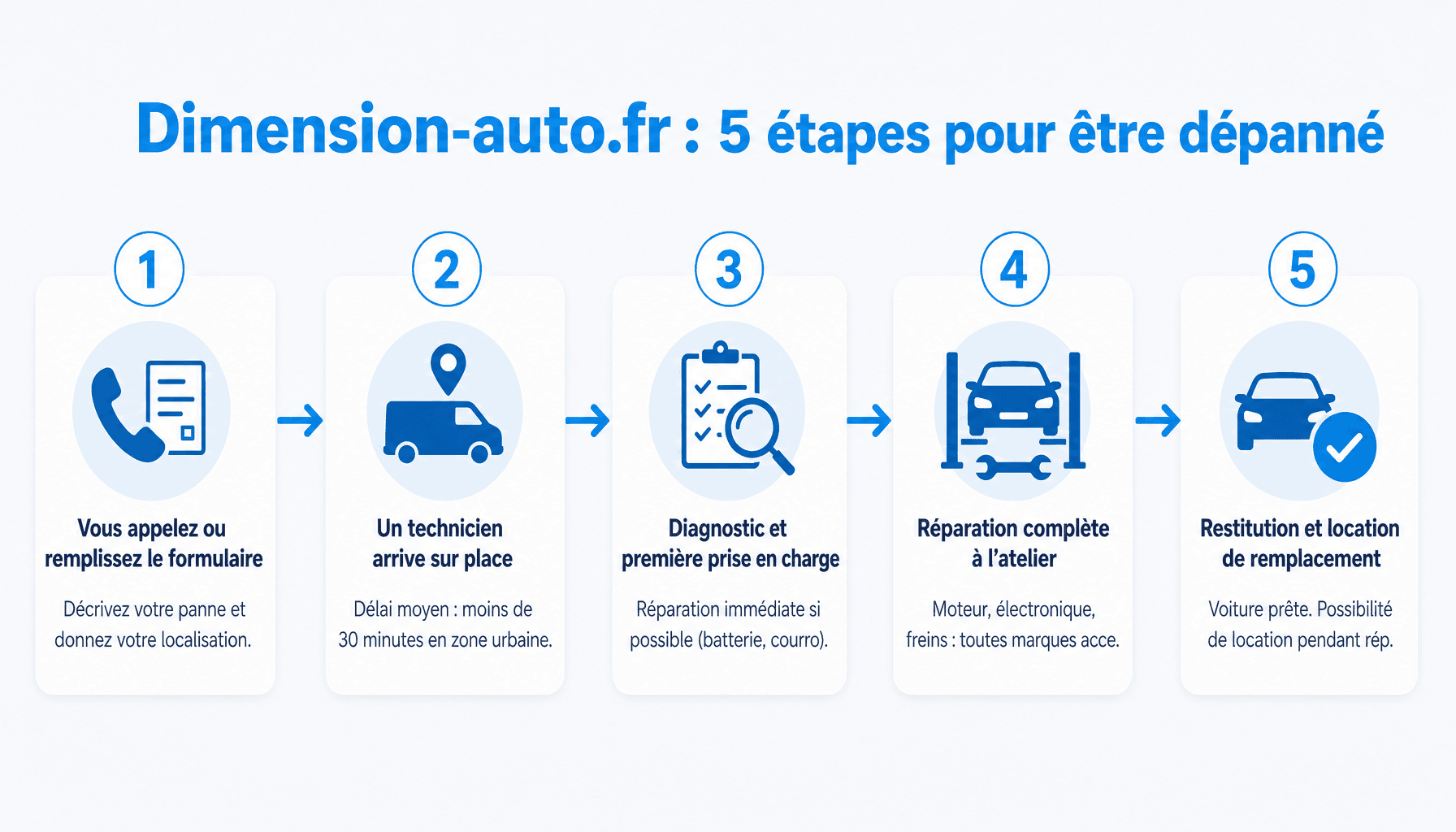 Dimension-auto.fr : 5 étapes pour être dépanné

1

Vous appelez ou remplissez le formulaire

Décrivez votre panne et donnez votre localisation.

2

Un technicien arrive sur place

Délai moyen : moins de 30 minutes en zone urbaine.

3

Diagnostic et première prise en charge

Réparation immédiate si possible (batterie, courro).

4

Réparation complète à l'atelier

Moteur, électronique, freins : toutes marques acce.

5

Restitution et location de remplacement

Voiture prête. Possibilité de location pendant rép.