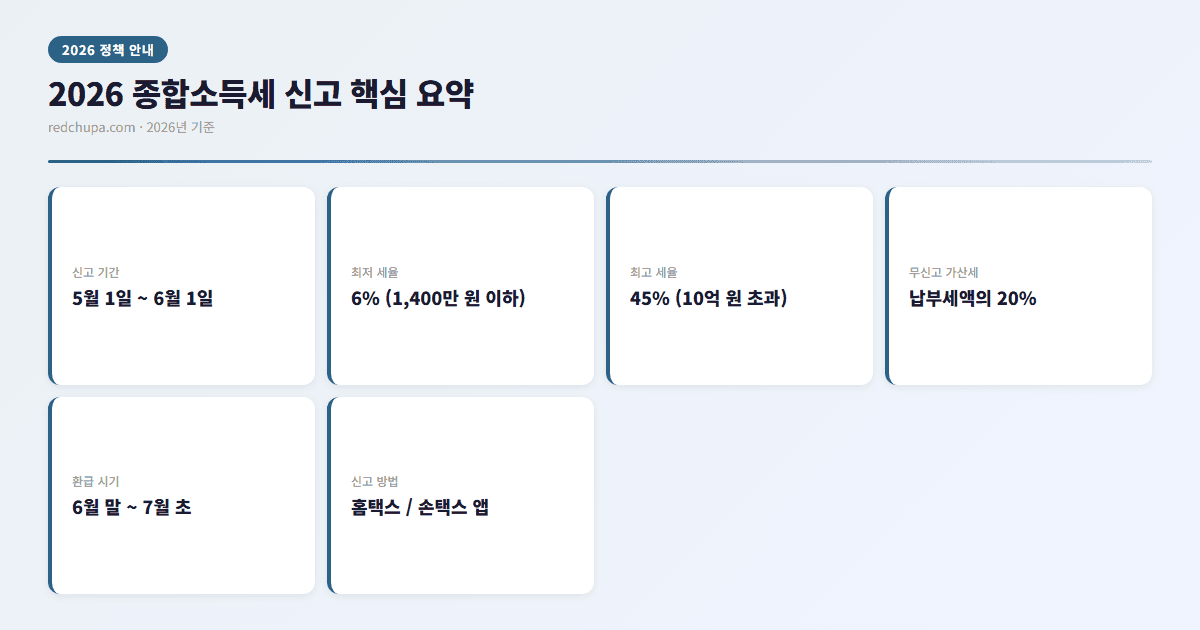 2026 정책 안내

2026 종합소득세 신고 핵심 요약

redchupa.com · 2026년 기준

신고 기간
5월 1일 ~ 6월 1일

최저 세율
6% (1,400만 원 이하)

최고 세율
45% (10억 원 초과)

무신고 가산세
납부세액의 20%

환급 시기
6월 말 ~ 7월 초

신고 방법
홈택스 / 손택스 앱