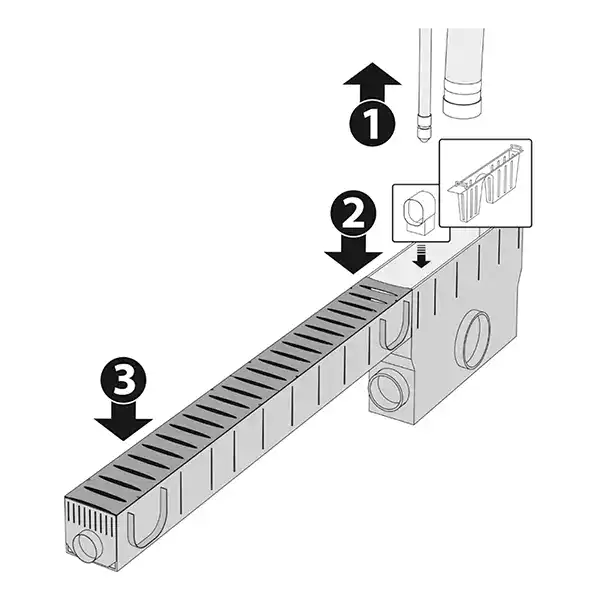 1

2

3