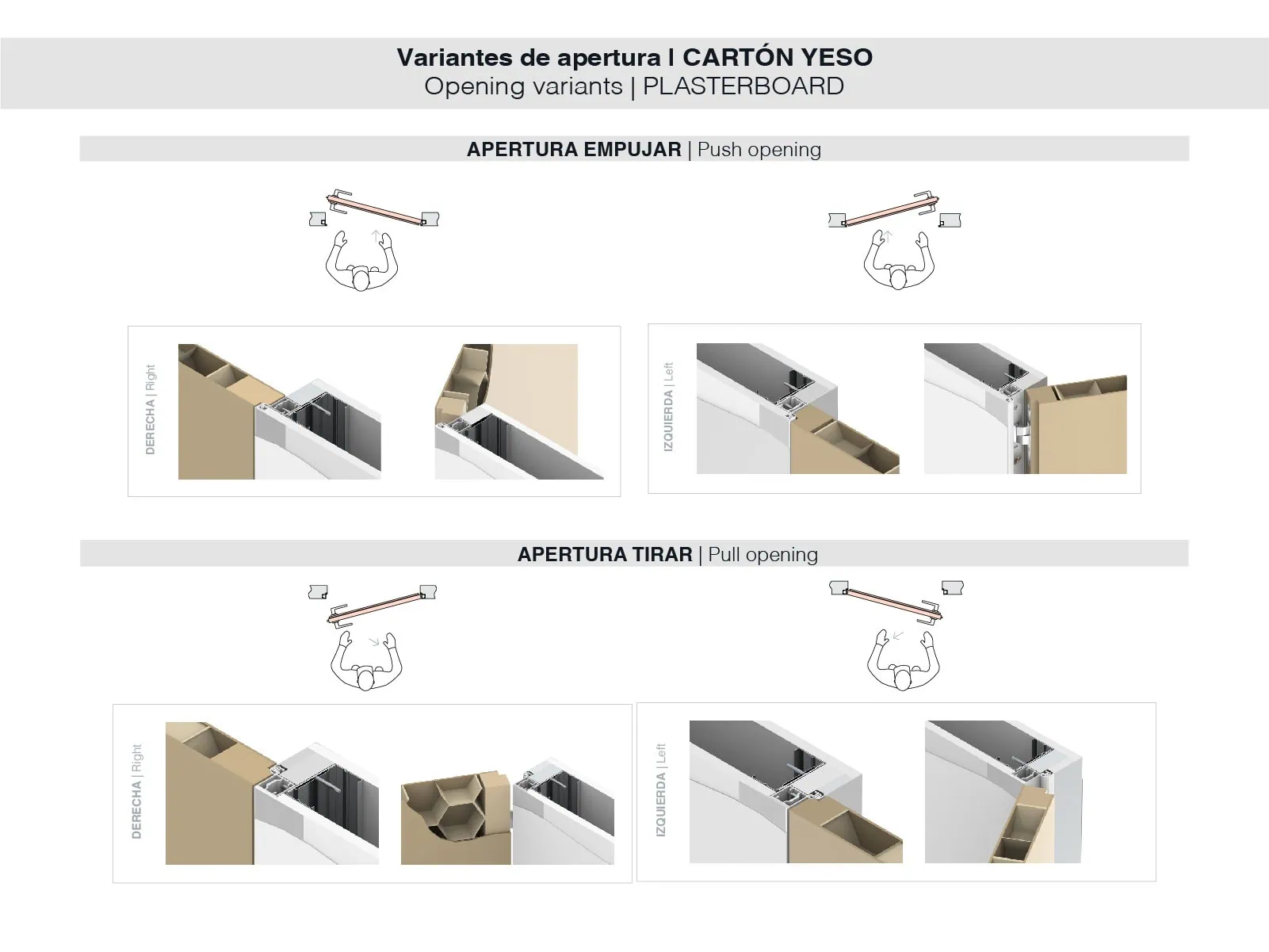 Variantes de apertura I CARTÓN YESO
Opening variants | PLASTERBOARD

APERTURA EMPUJAR | Push opening

DERECHA | Right

IZQUIERDA | Left

APERTURA TIRAR | Pull opening

DERECHA | Right

IZQUIERDA | Left