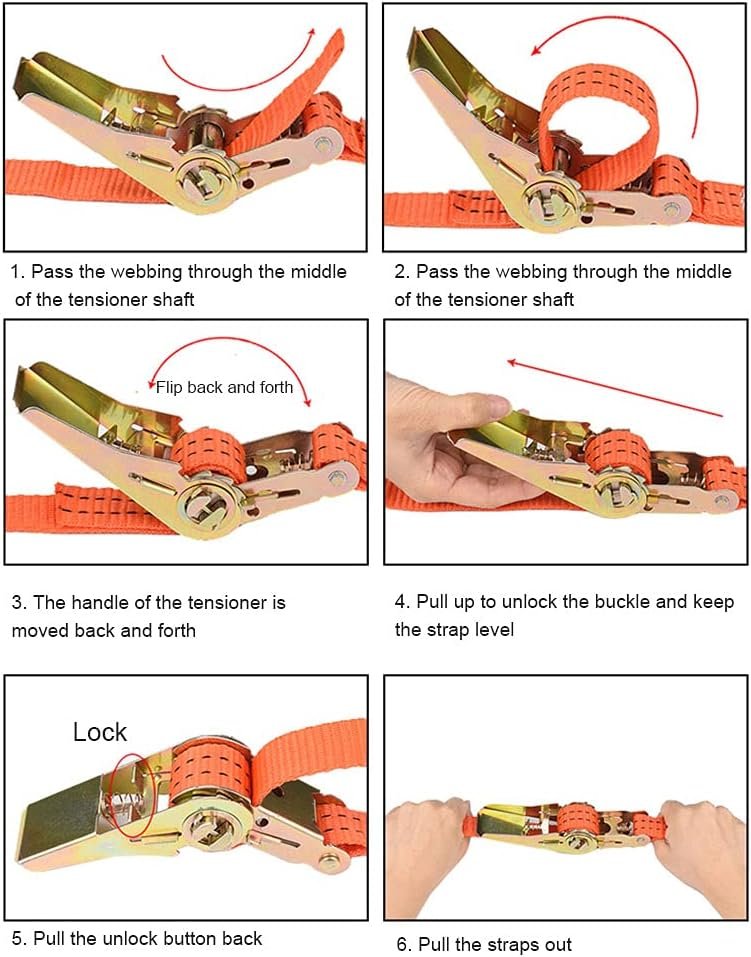 1. Pass the webbing through the middle of the tensioner shaft

2. Pass the webbing through the middle of the tensioner shaft

Flip back and forth

3. The handle of the tensioner is moved back and forth

4. Pull up to unlock the buckle and keep the strap level

Lock

5. Pull the unlock button back

6. Pull the straps out