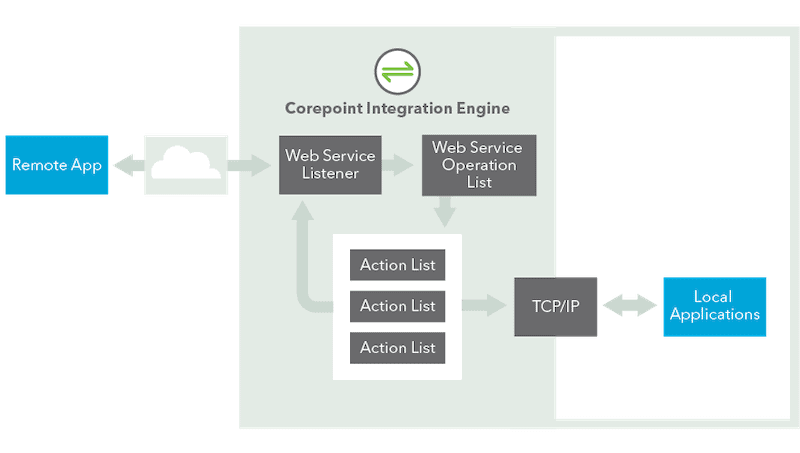 Corepoint Integration Engine

Remote App

Web Service Listener

Web Service Operation List

Action List

Action List

Action List

TCP/IP

Local Applications