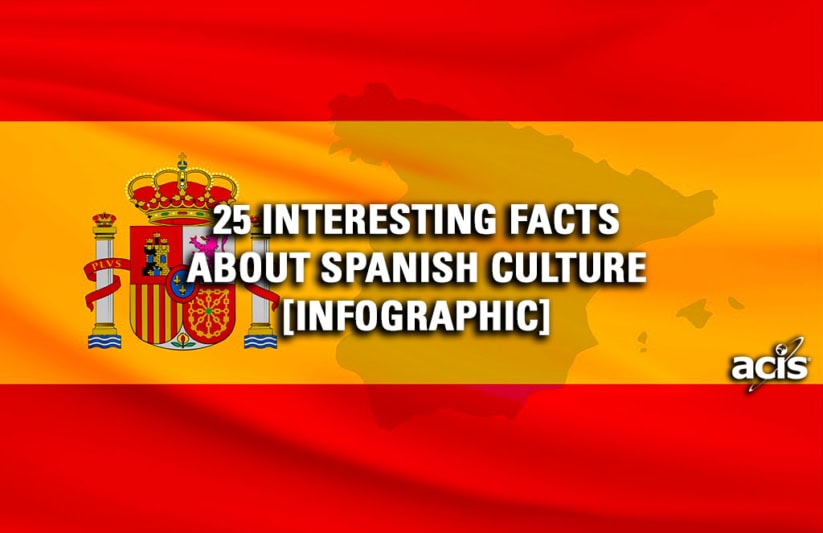 PLVS

25 INTERESTING FACTS ABOUT SPANISH CULTURE [INFOGRAPHIC]

acis