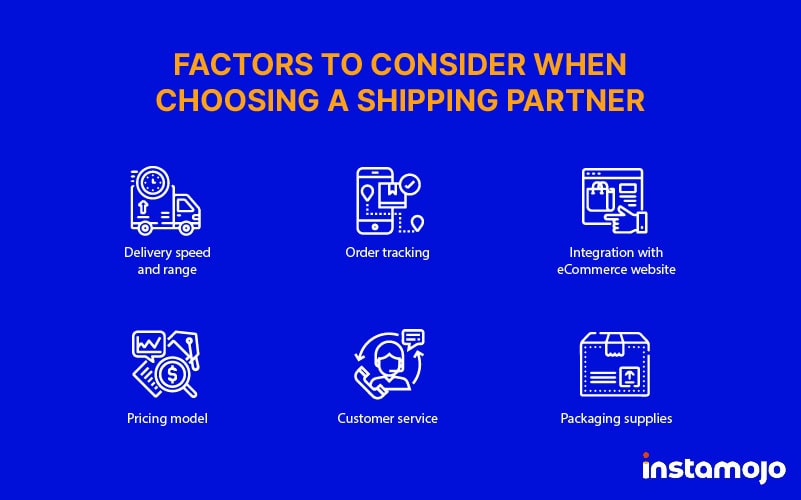 FACTORS TO CONSIDER WHEN CHOOSING A SHIPPING PARTNER

Delivery speed and range

Order tracking

Integration with eCommerce website

Pricing model

Customer service

Packaging supplies

instamojo