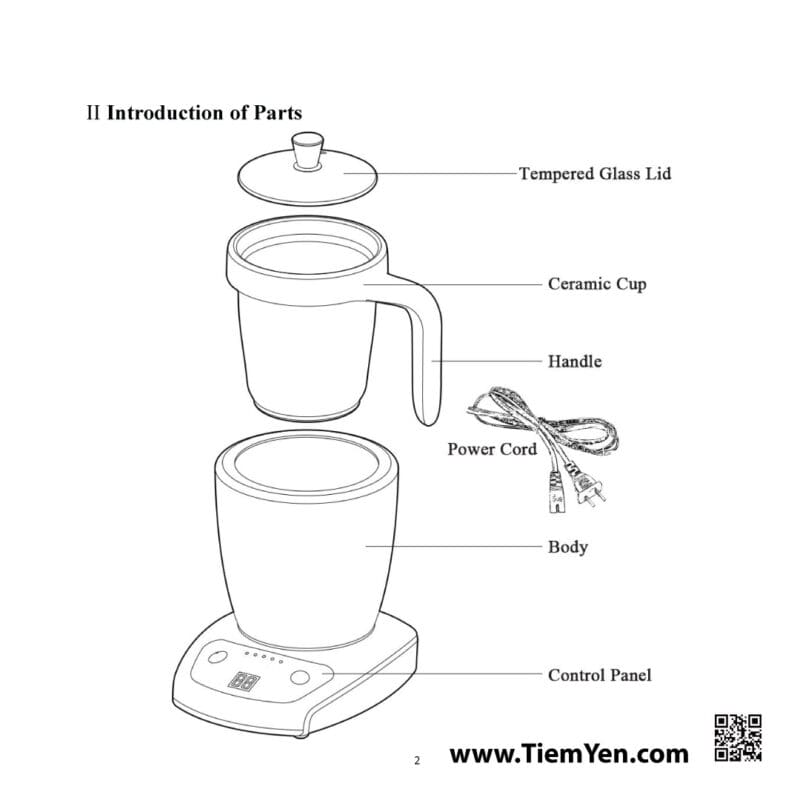 II Introduction of Parts

Tempered Glass Lid

Ceramic Cup

Handle

Power Cord

Body

Control Panel

2

www.TiemYen.com