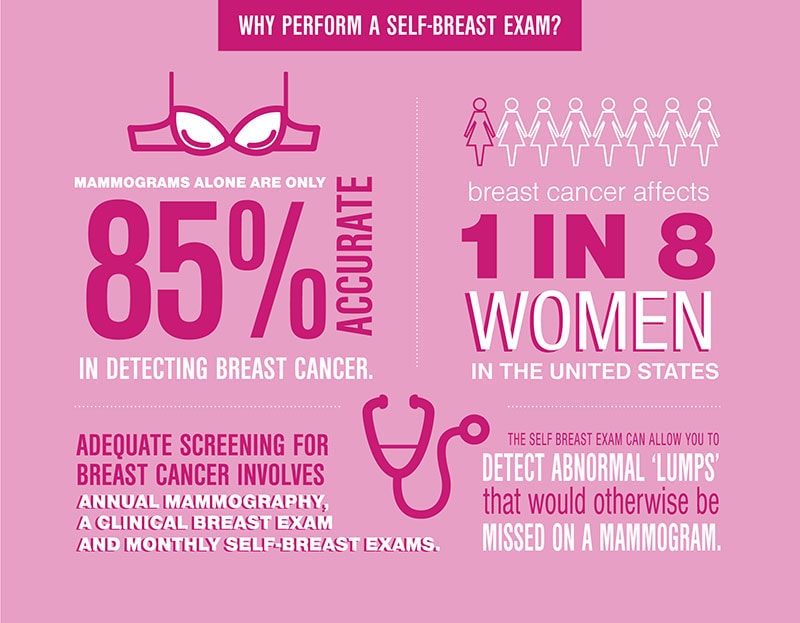 WHY PERFORM A SELF-BREAST EXAM?

MAMMOGRAMS ALONE ARE ONLY
85% ACCURATE
IN DETECTING BREAST CANCER.

breast cancer affects
1 IN 8
WOMEN
IN THE UNITED STATES

ADEQUATE SCREENING FOR BREAST CANCER INVOLVES
ANNUAL MAMMOGRAPHY, A CLINICAL BREAST EXAM AND MONTHLY SELF-BREAST EXAMS.

THE SELF BREAST EXAM CAN ALLOW YOU TO
DETECT ABNORMAL 'LUMPS' that would otherwise be MISSED ON A MAMMOGRAM.