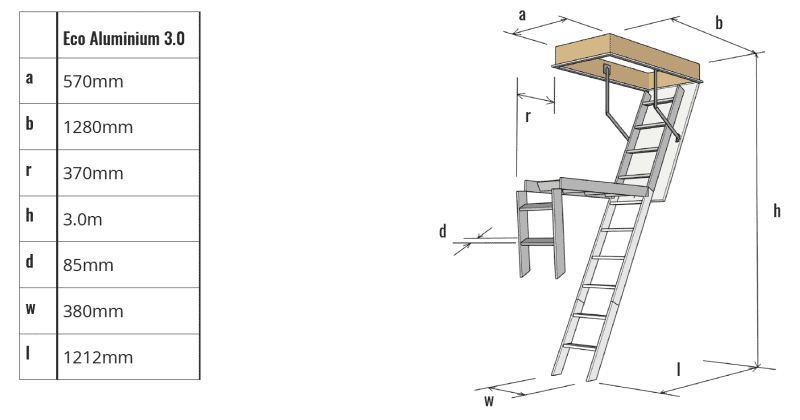 | | Eco Aluminium 3.0 |
|---|---|
| a | 570mm |
| b | 1280mm |
| r | 370mm |
| h | 3.0m |
| d | 85mm |
| w | 380mm |
| l | 1212mm |

a
b
r
h
d
l
w