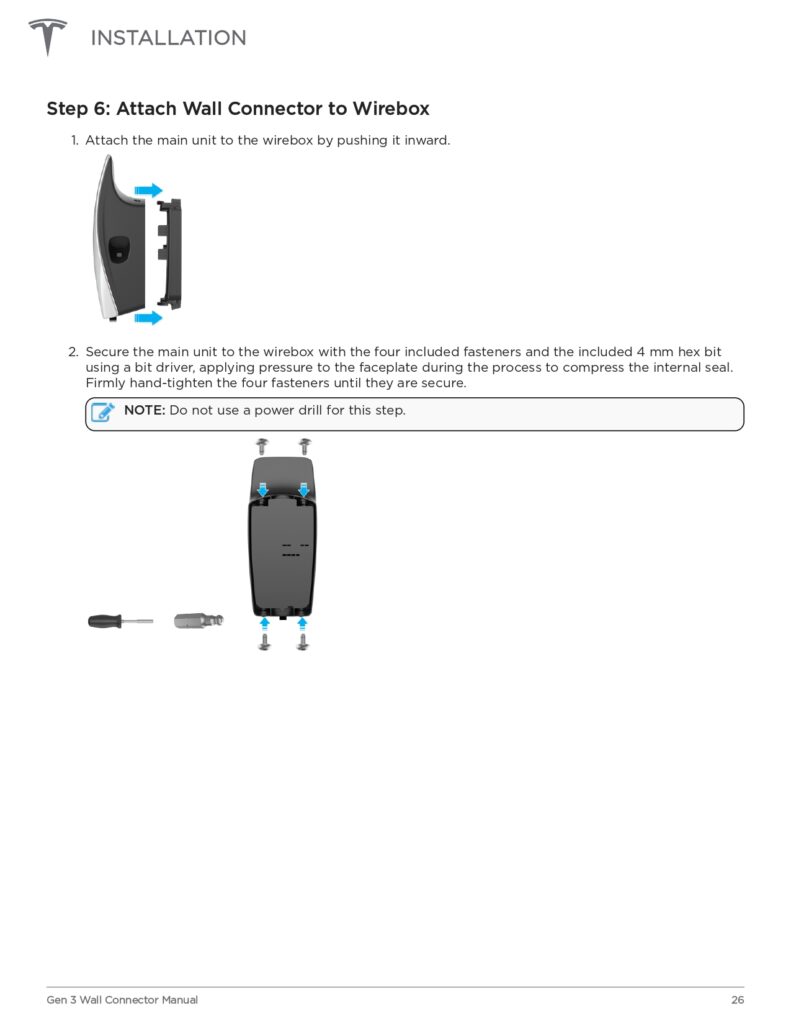 INSTALLATION

Step 6: Attach Wall Connector to Wirebox

1. Attach the main unit to the wirebox by pushing it inward.

2. Secure the main unit to the wirebox with the four included fasteners and the included 4 mm hex bit using a bit driver, applying pressure to the faceplate during the process to compress the internal seal. Firmly hand-tighten the four fasteners until they are secure.

NOTE: Do not use a power drill for this step.

Gen 3 Wall Connector Manual

26