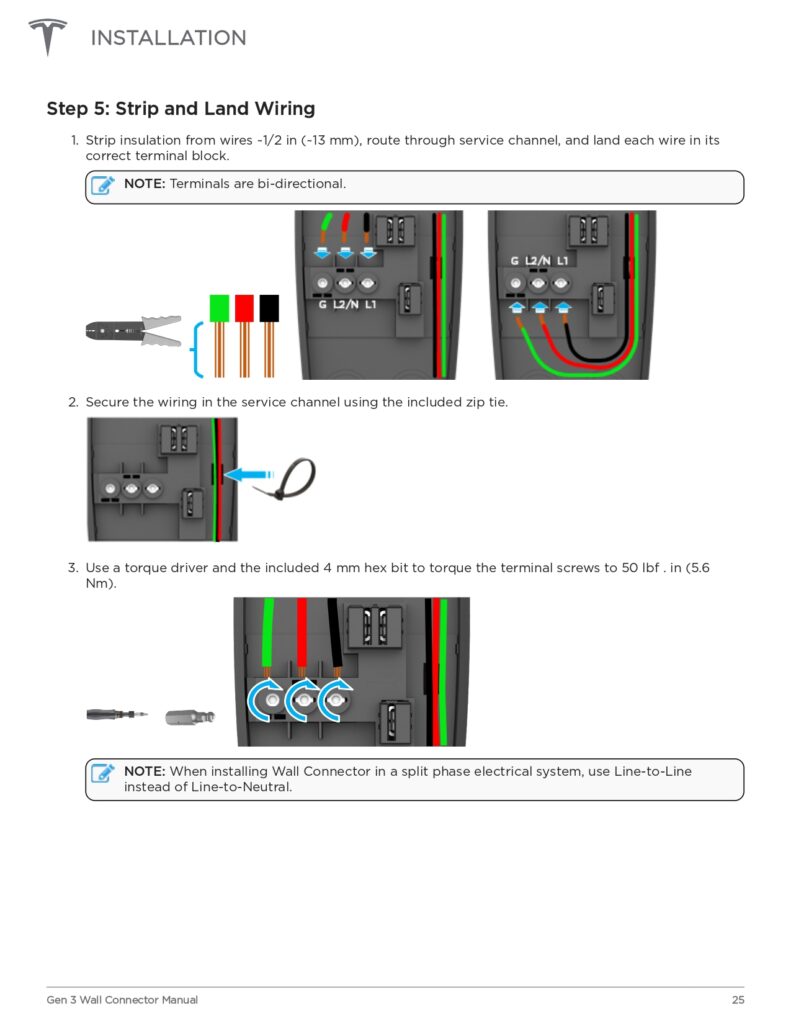 INSTALLATION

Step 5: Strip and Land Wiring

1. Strip insulation from wires ~1/2 in (~13 mm), route through service channel, and land each wire in its correct terminal block.

NOTE: Terminals are bi-directional.

G L2/N L1

G L2/N L1

2. Secure the wiring in the service channel using the included zip tie.

3. Use a torque driver and the included 4 mm hex bit to torque the terminal screws to 50 lbf . in (5.6 Nm).

NOTE: When installing Wall Connector in a split phase electrical system, use Line-to-Line instead of Line-to-Neutral.

Gen 3 Wall Connector Manual

25