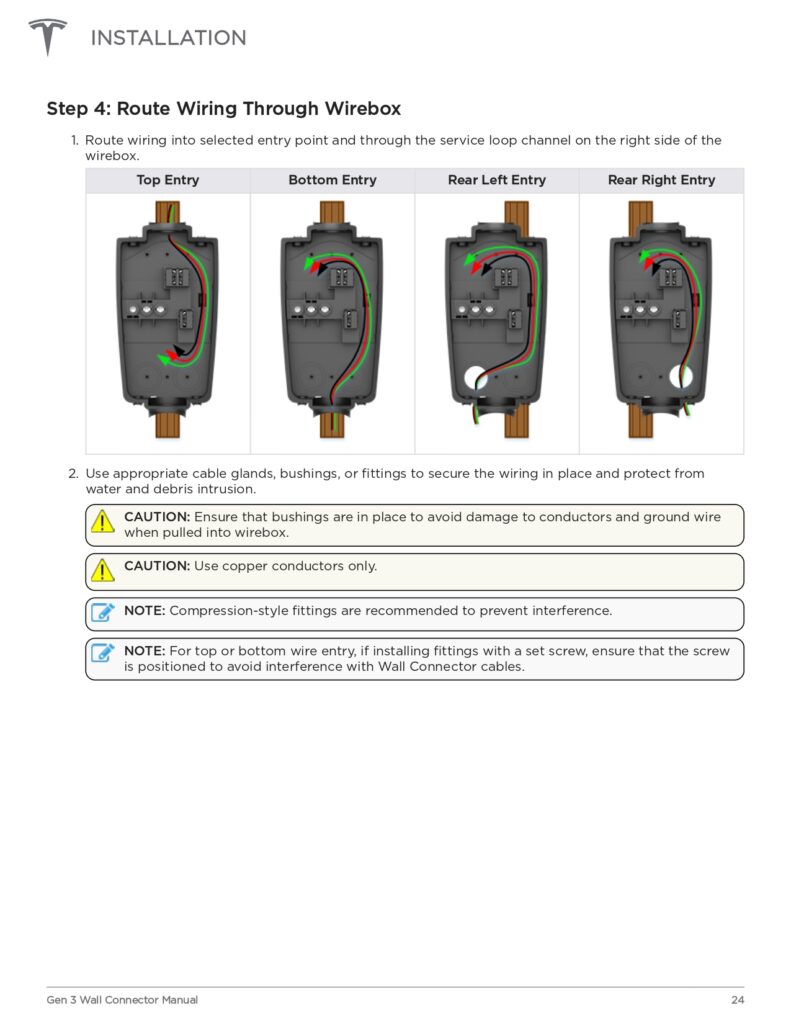 INSTALLATION

Step 4: Route Wiring Through Wirebox

1. Route wiring into selected entry point and through the service loop channel on the right side of the wirebox.

| Top Entry | Bottom Entry | Rear Left Entry | Rear Right Entry |
|---|---|---|---|
| | | | |

2. Use appropriate cable glands, bushings, or fittings to secure the wiring in place and protect from water and debris intrusion.

CAUTION: Ensure that bushings are in place to avoid damage to conductors and ground wire when pulled into wirebox.

CAUTION: Use copper conductors only.

NOTE: Compression-style fittings are recommended to prevent interference.

NOTE: For top or bottom wire entry, if installing fittings with a set screw, ensure that the screw is positioned to avoid interference with Wall Connector cables.

Gen 3 Wall Connector Manual 24