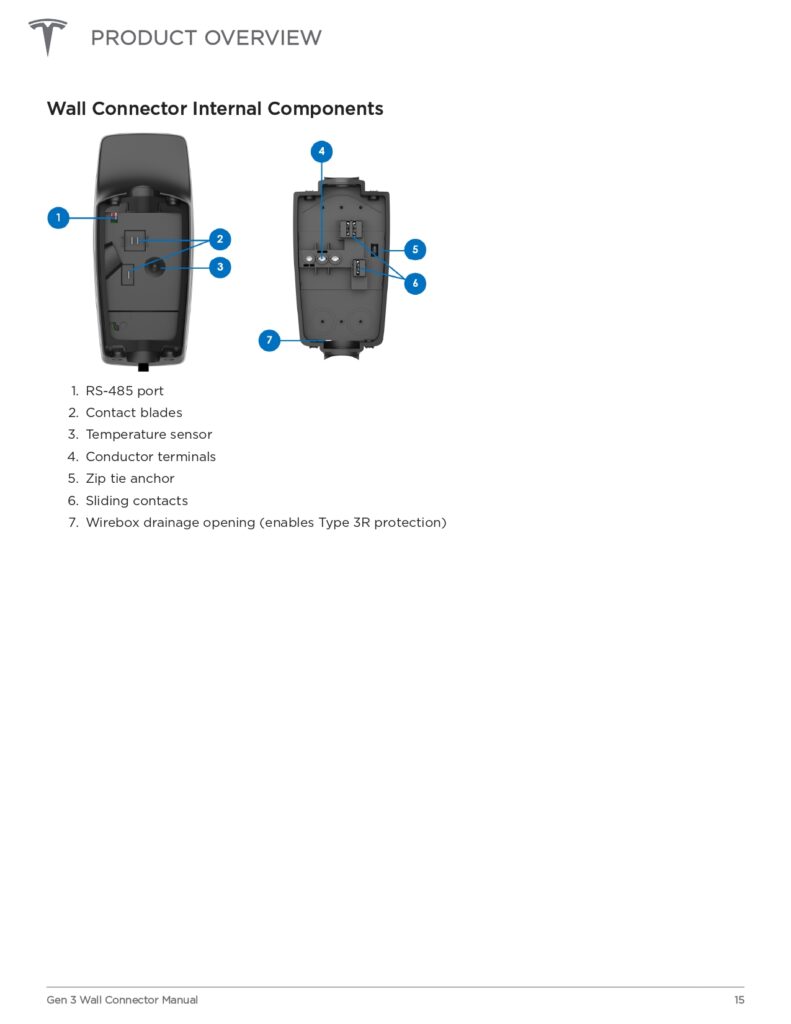 PRODUCT OVERVIEW

Wall Connector Internal Components

1
2
3
4
5
6
7

1. RS-485 port
2. Contact blades
3. Temperature sensor
4. Conductor terminals
5. Zip tie anchor
6. Sliding contacts
7. Wirebox drainage opening (enables Type 3R protection)

Gen 3 Wall Connector Manual 15