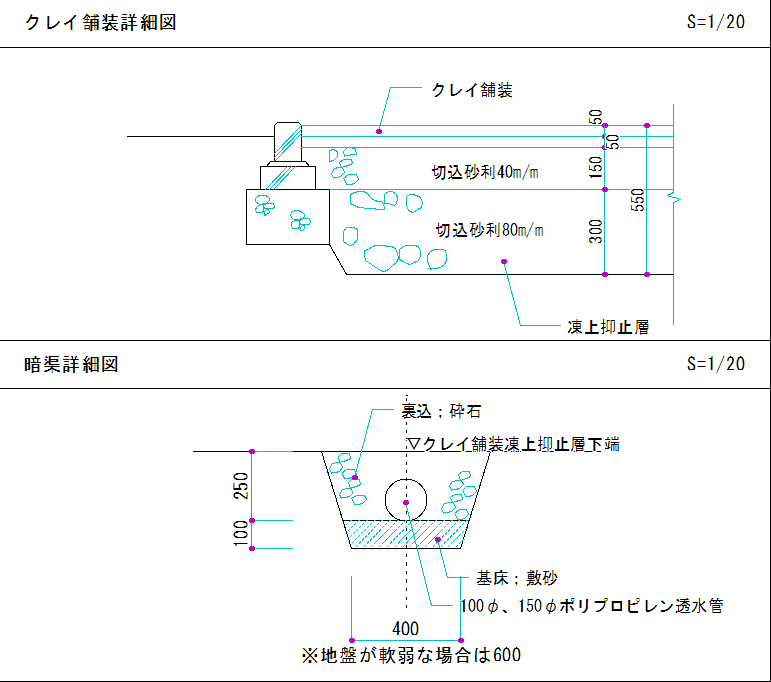 クレイ舗装詳細図

S=1/20

クレイ舗装

50

50

150

550

300

切込砂利40m/m

切込砂利80m/m

凍上抑止層

暗渠詳細図

S=1/20

裏込；砕石

▽クレイ舗装凍上抑止層下端

250

100

基床；敷砂

100φ、150φポリプロピレン透水管

400

※地盤が軟弱な場合は600